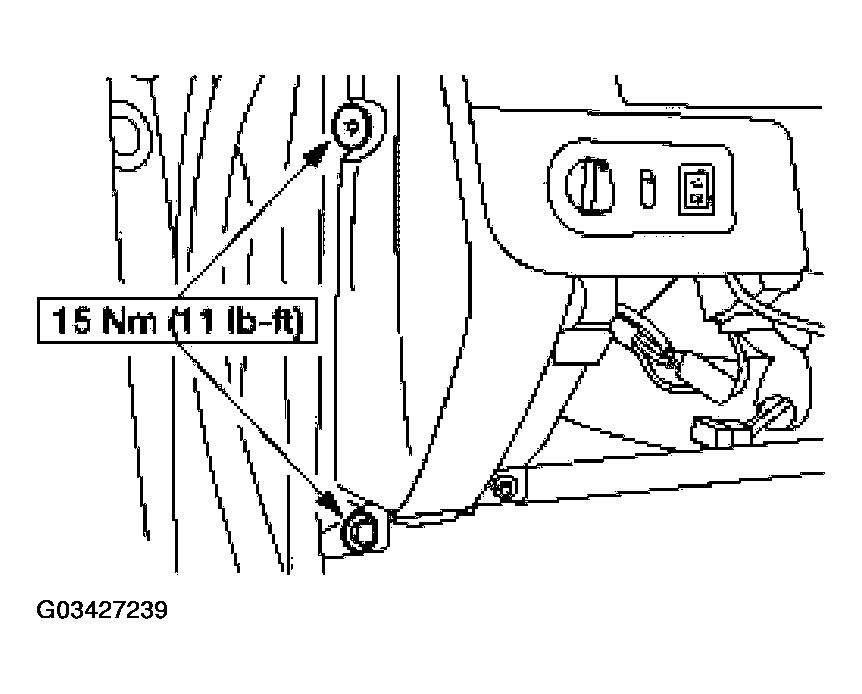 15 Nm (11 lb-ft)

G03427239