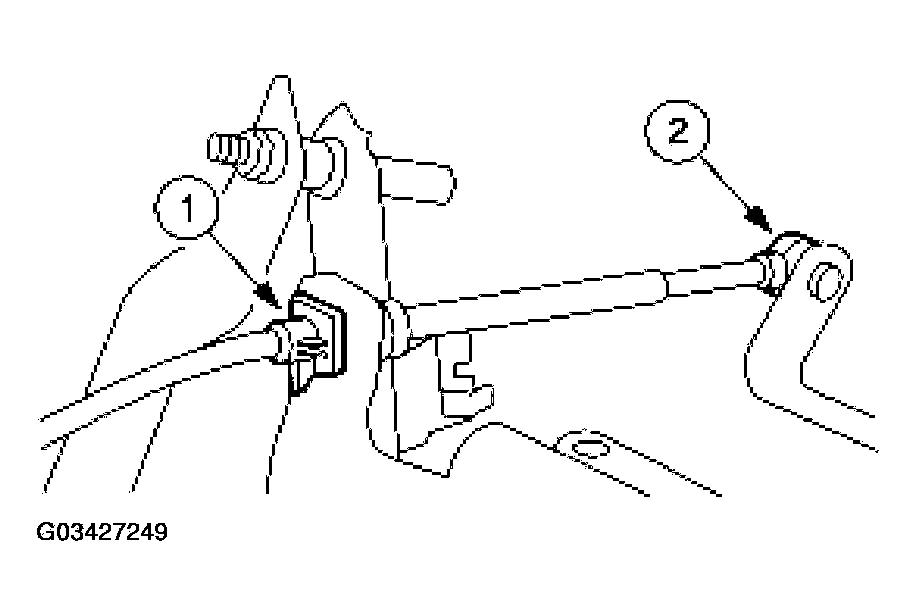 1
2
G03427249