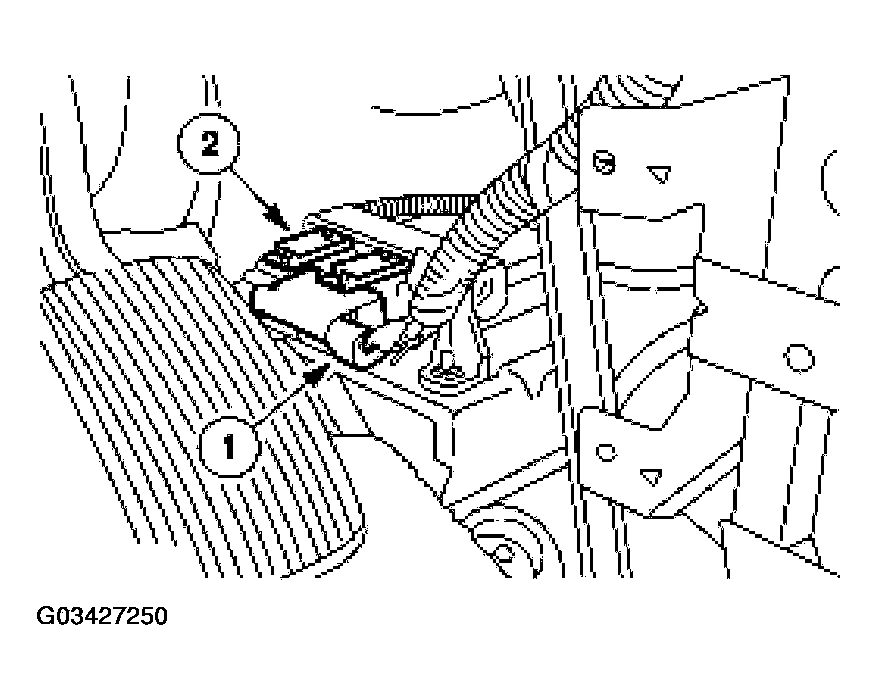 2

1

G03427250