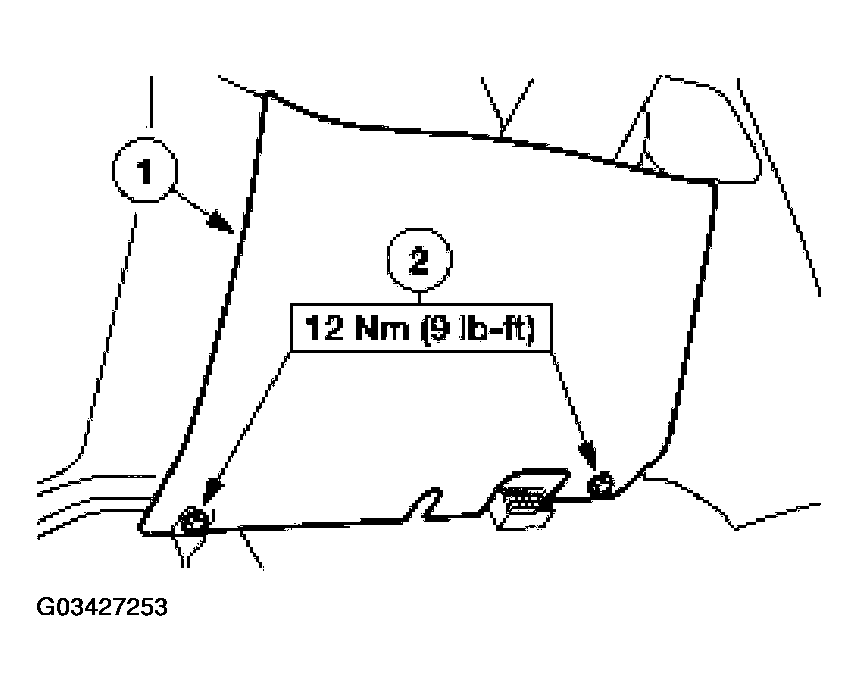 1

2

12 Nm (9 lb-ft)

G03427253