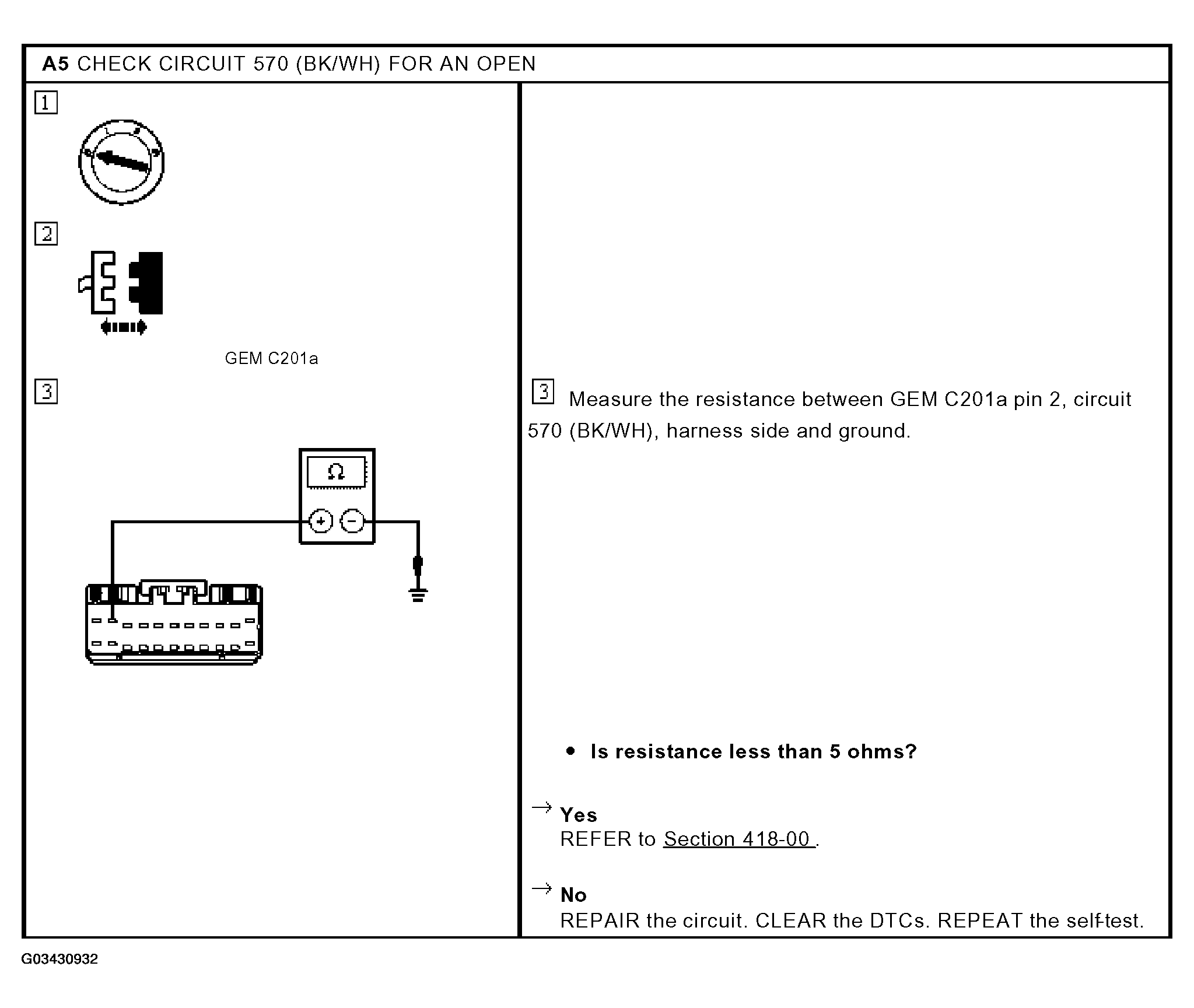 A5 CHECK CIRCUIT 570 (BK/WH) FOR AN OPEN

1

2

GEM C201a

3

Ω

+ −

3 Measure the resistance between GEM C201a pin 2, circuit 570 (BK/WH), harness side and ground.

• Is resistance less than 5 ohms?

→ Yes
REFER to Section 418-00 .

→ No
REPAIR the circuit. CLEAR the DTCs. REPEAT the self-test.

G03430932