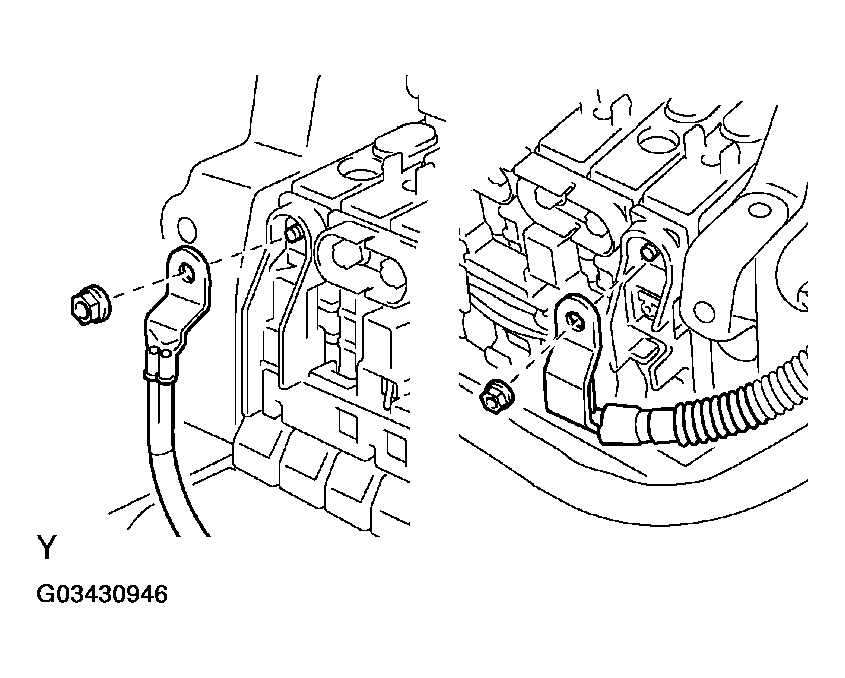 Y

G03430946