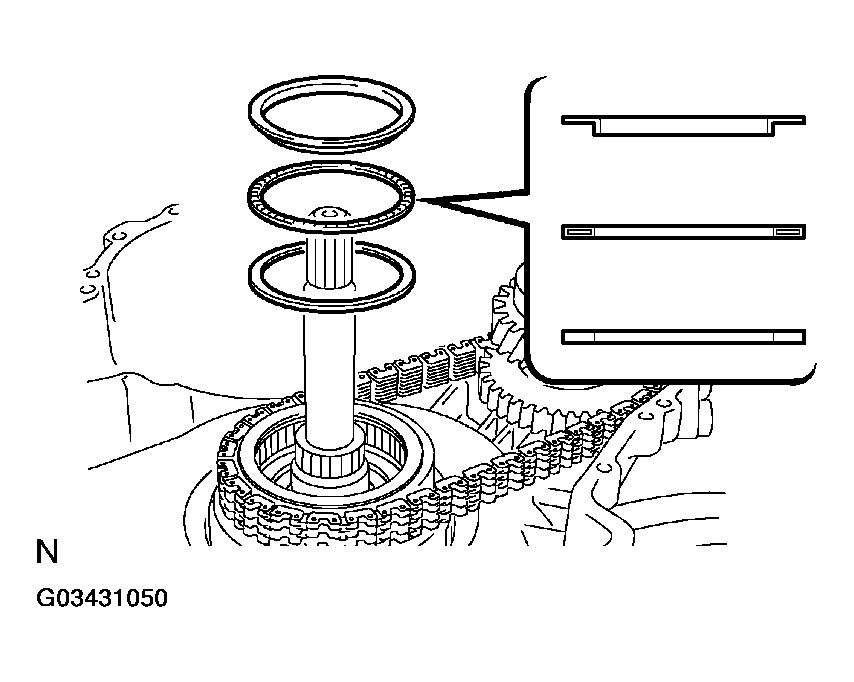 N

G03431050