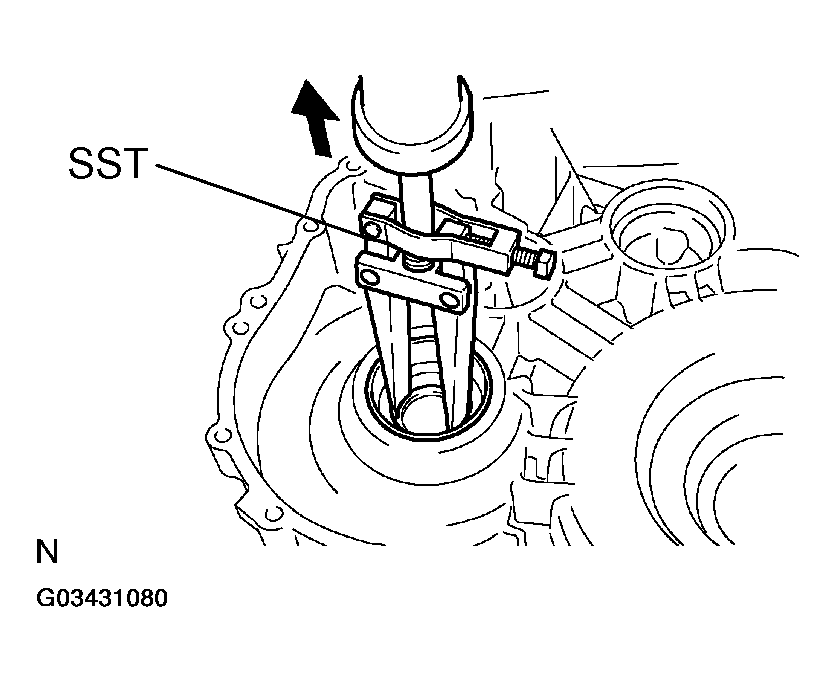 SST

N

G03431080