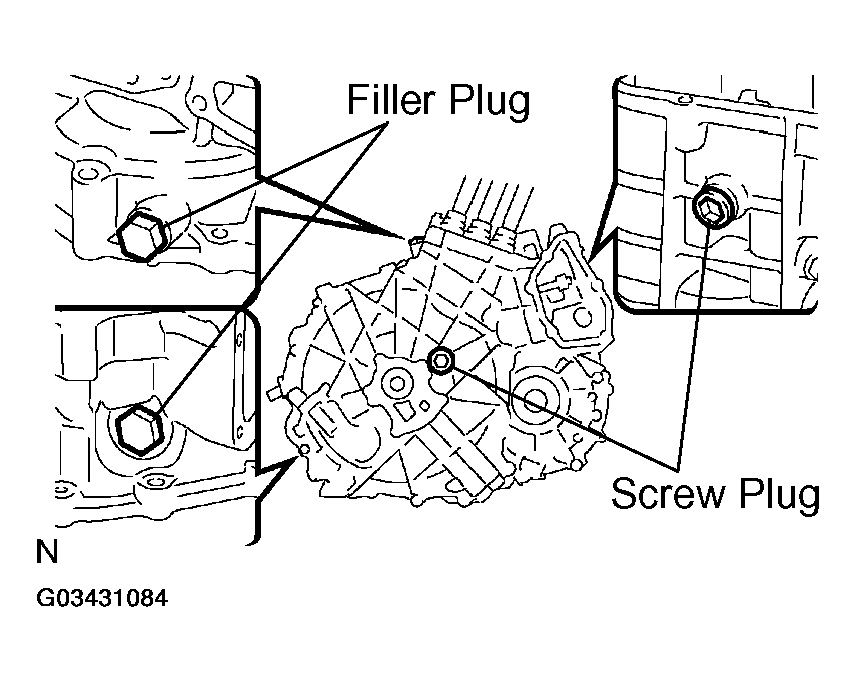 Filler Plug

Screw Plug

N

G03431084