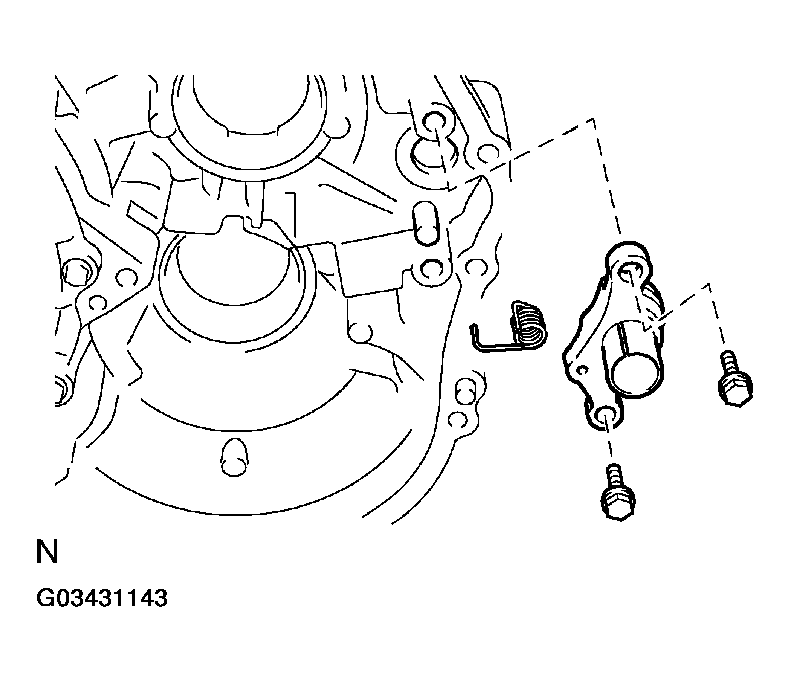 N

G03431143