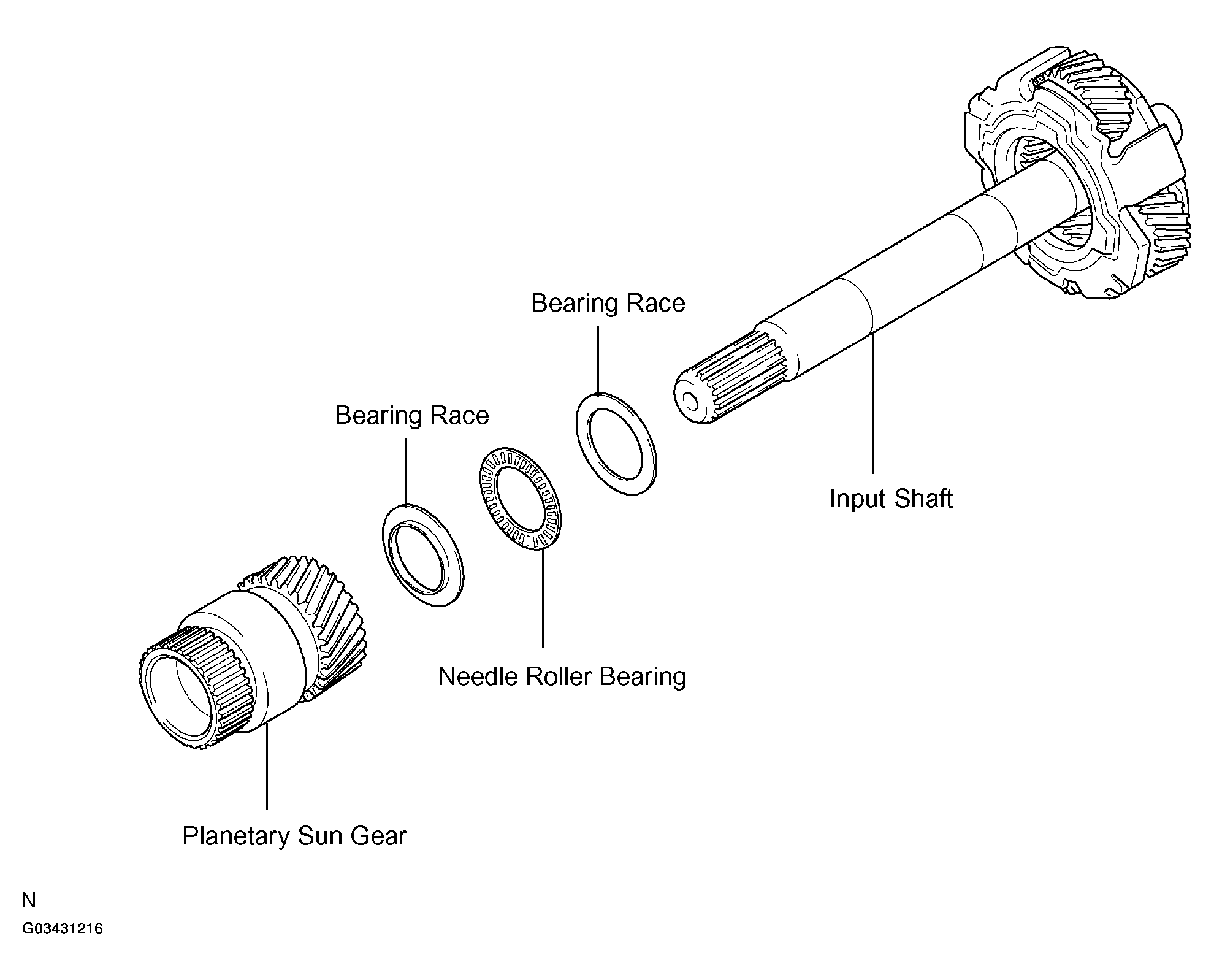 Bearing Race

Bearing Race

Input Shaft

Needle Roller Bearing

Planetary Sun Gear

N

G03431216