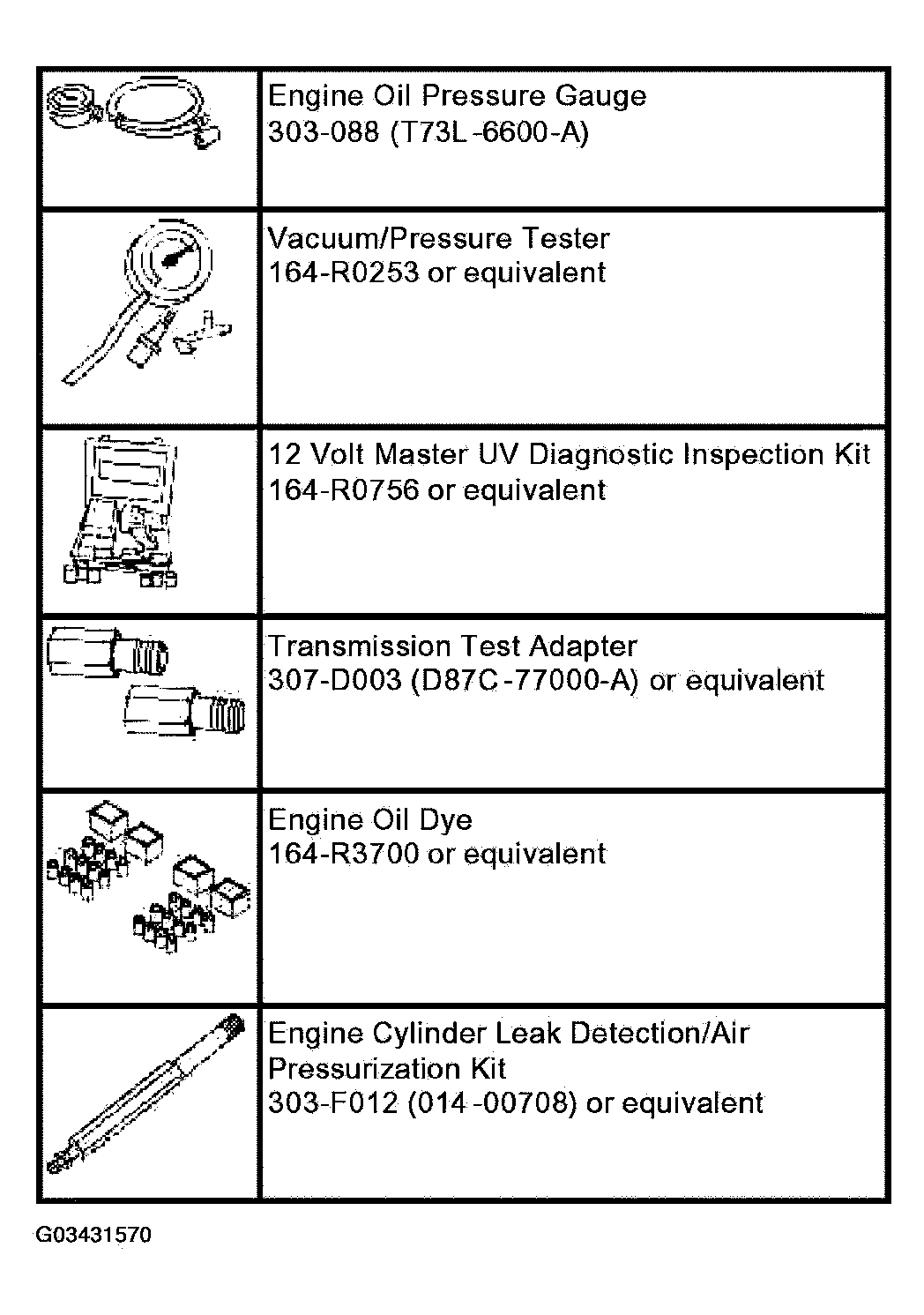 | | |
|---|---|
| | Engine Oil Pressure Gauge 303-088 (T73L-6600-A) |
| | Vacuum/Pressure Tester 164-R0253 or equivalent |
| | 12 Volt Master UV Diagnostic Inspection Kit 164-R0756 or equivalent |
| | Transmission Test Adapter 307-D003 (D87C-77000-A) or equivalent |
| | Engine Oil Dye 164-R3700 or equivalent |
| | Engine Cylinder Leak Detection/Air Pressurization Kit 303-F012 (014-00708) or equivalent |

G03431570