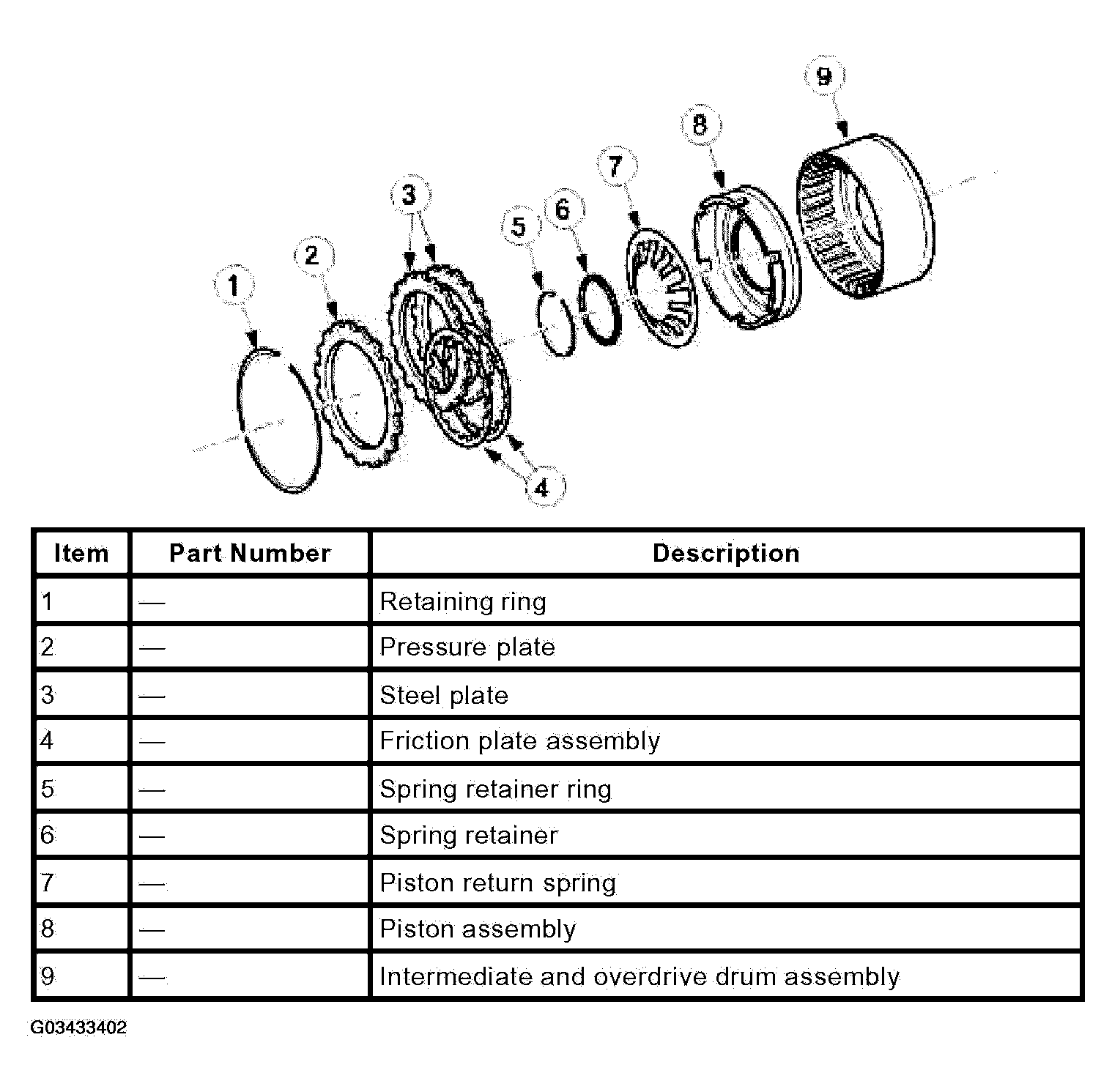 9

8

7

3

6

5

2

1

4

| Item | Part Number | Description |
|---|---|---|
| 1 | — | Retaining ring |
| 2 | — | Pressure plate |
| 3 | — | Steel plate |
| 4 | — | Friction plate assembly |
| 5 | — | Spring retainer ring |
| 6 | — | Spring retainer |
| 7 | — | Piston return spring |
| 8 | — | Piston assembly |
| 9 | — | Intermediate and overdrive drum assembly |

G03433402