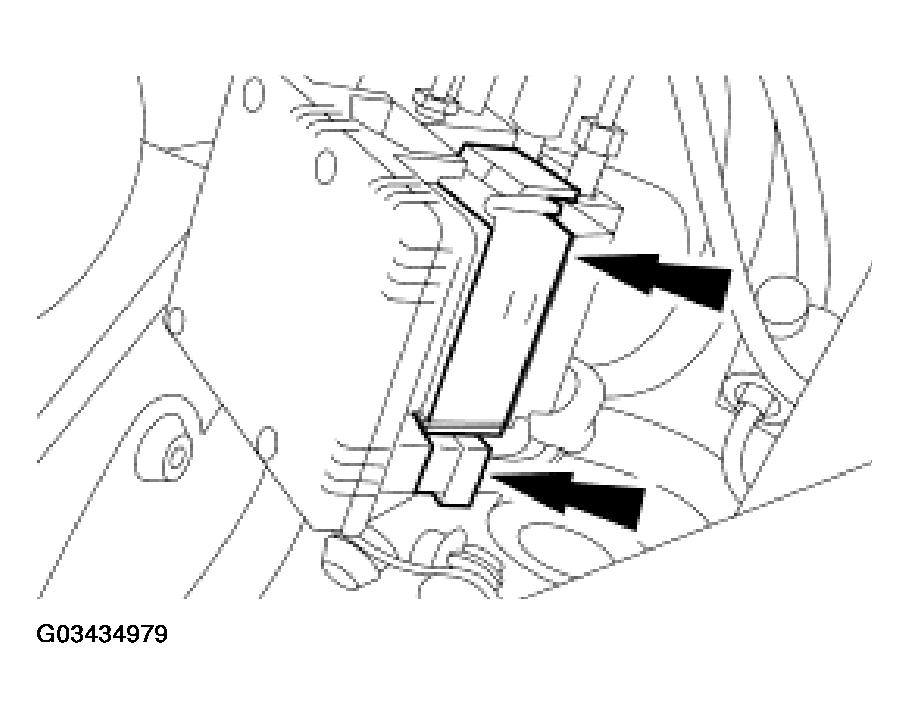 G03434979