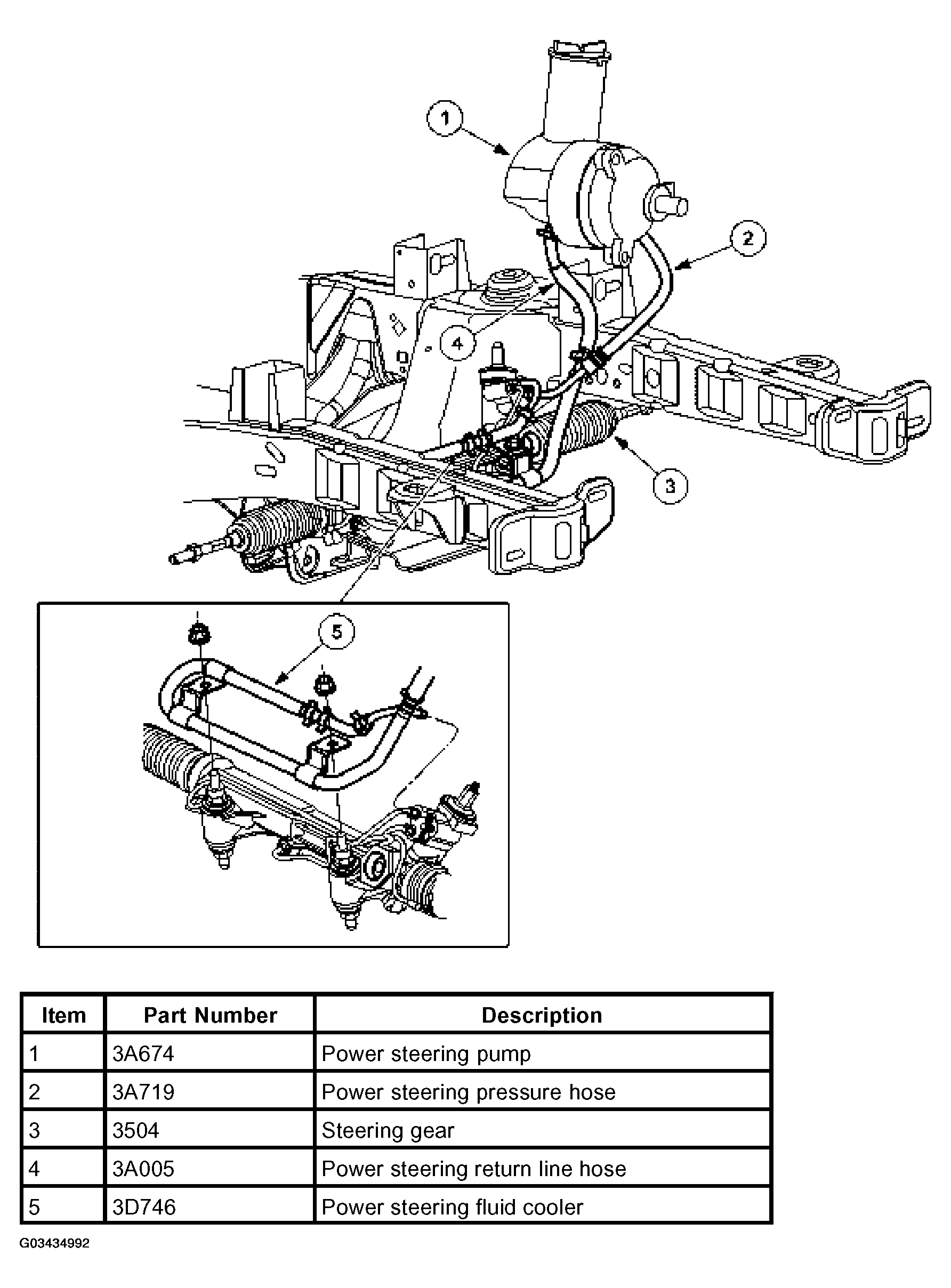 1

2

4

3

5

| Item | Part Number | Description |
|---|---|---|
| 1 | 3A674 | Power steering pump |
| 2 | 3A719 | Power steering pressure hose |
| 3 | 3504 | Steering gear |
| 4 | 3A005 | Power steering return line hose |
| 5 | 3D746 | Power steering fluid cooler |

G03434992