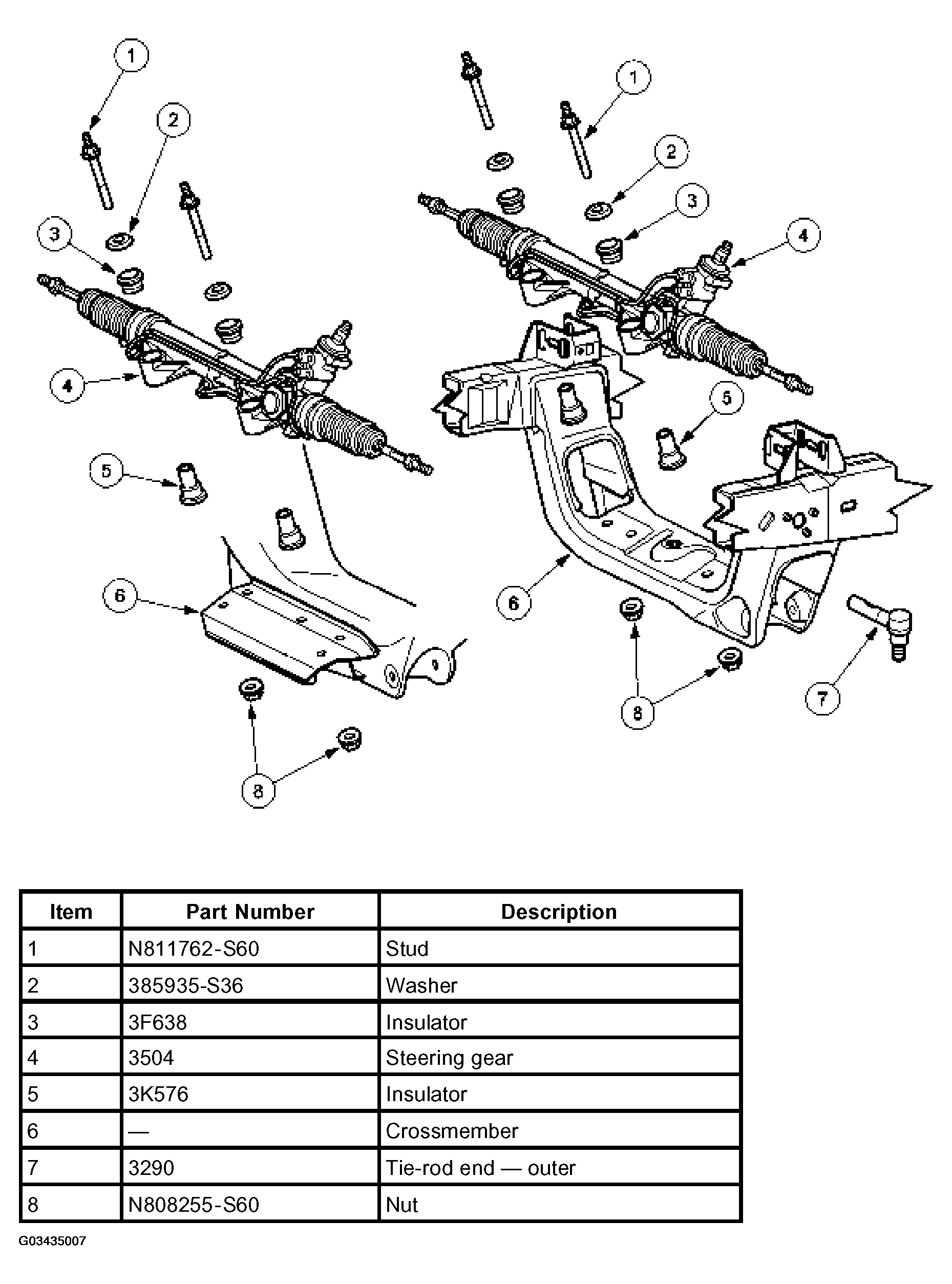 1
2
3
4
5
6
8
1
2
3
4
5
6
7
8

| Item | Part Number | Description |
|---|---|---|
| 1 | N811762-S60 | Stud |
| 2 | 385935-S36 | Washer |
| 3 | 3F638 | Insulator |
| 4 | 3504 | Steering gear |
| 5 | 3K576 | Insulator |
| 6 | — | Crossmember |
| 7 | 3290 | Tie-rod end — outer |
| 8 | N808255-S60 | Nut |

G03435007