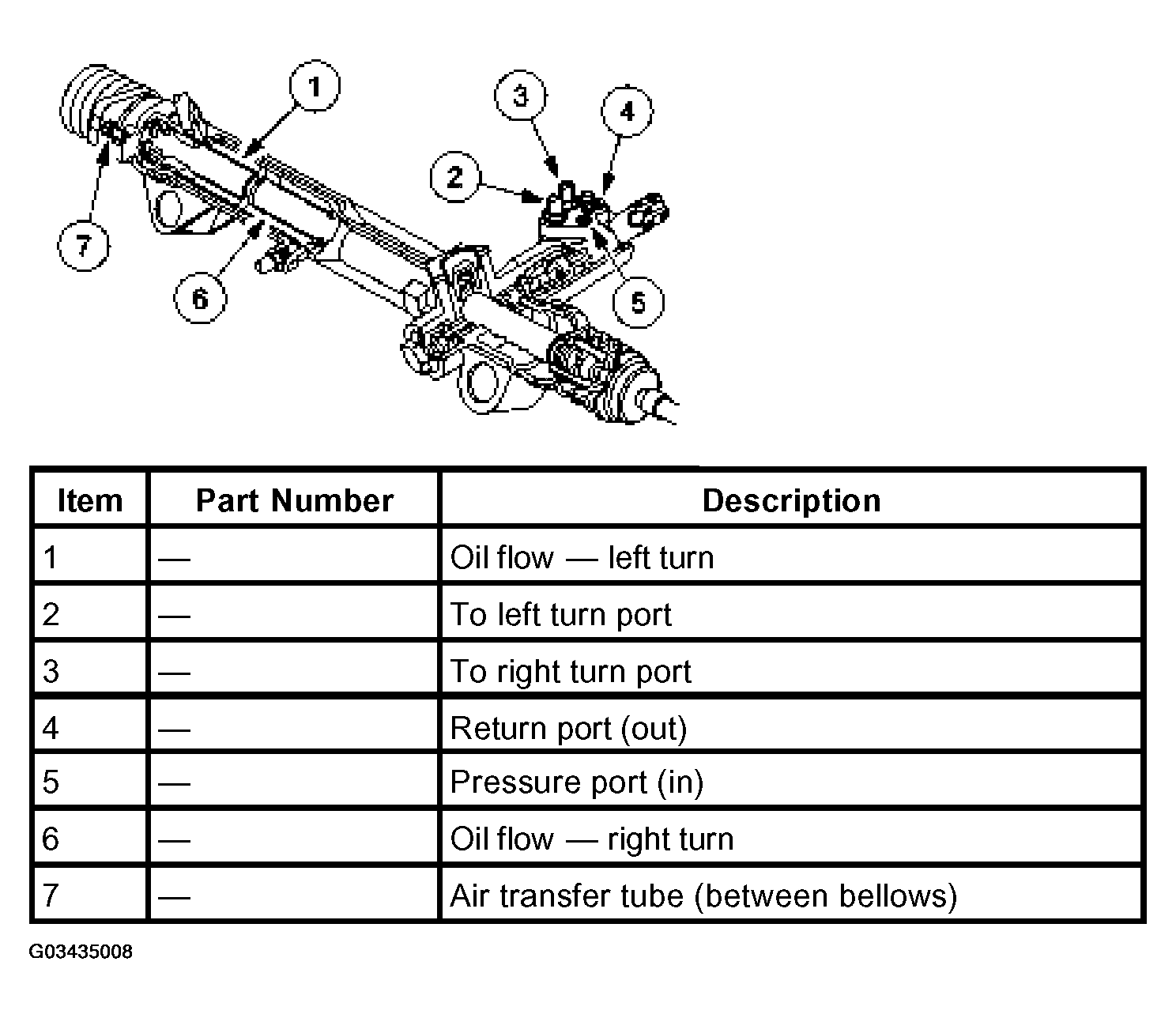 1
3
4
2
7
6
5

| Item | Part Number | Description |
|---|---|---|
| 1 | — | Oil flow — left turn |
| 2 | — | To left turn port |
| 3 | — | To right turn port |
| 4 | — | Return port (out) |
| 5 | — | Pressure port (in) |
| 6 | — | Oil flow — right turn |
| 7 | — | Air transfer tube (between bellows) |

G03435008