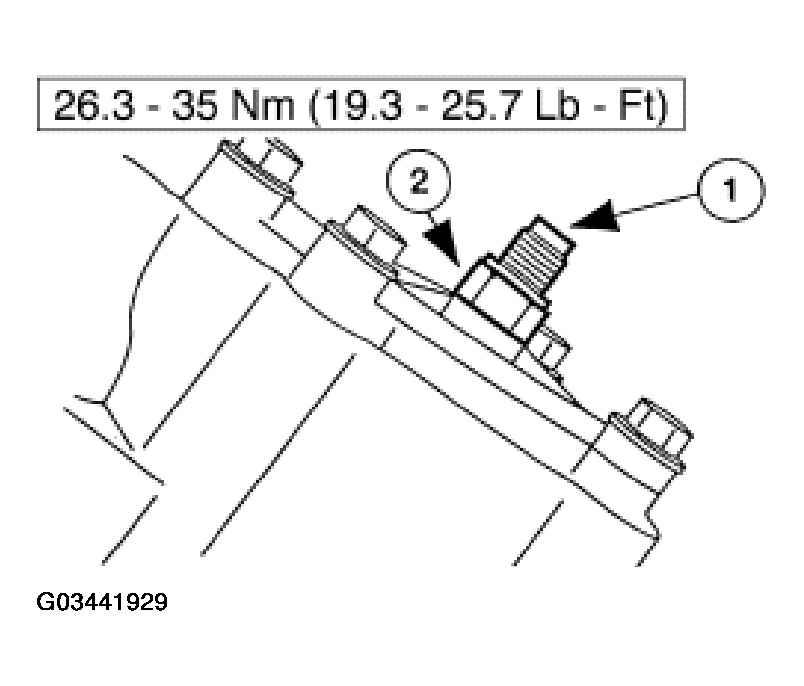 26.3 - 35 Nm (19.3 - 25.7 Lb - Ft)

2

1

G03441929