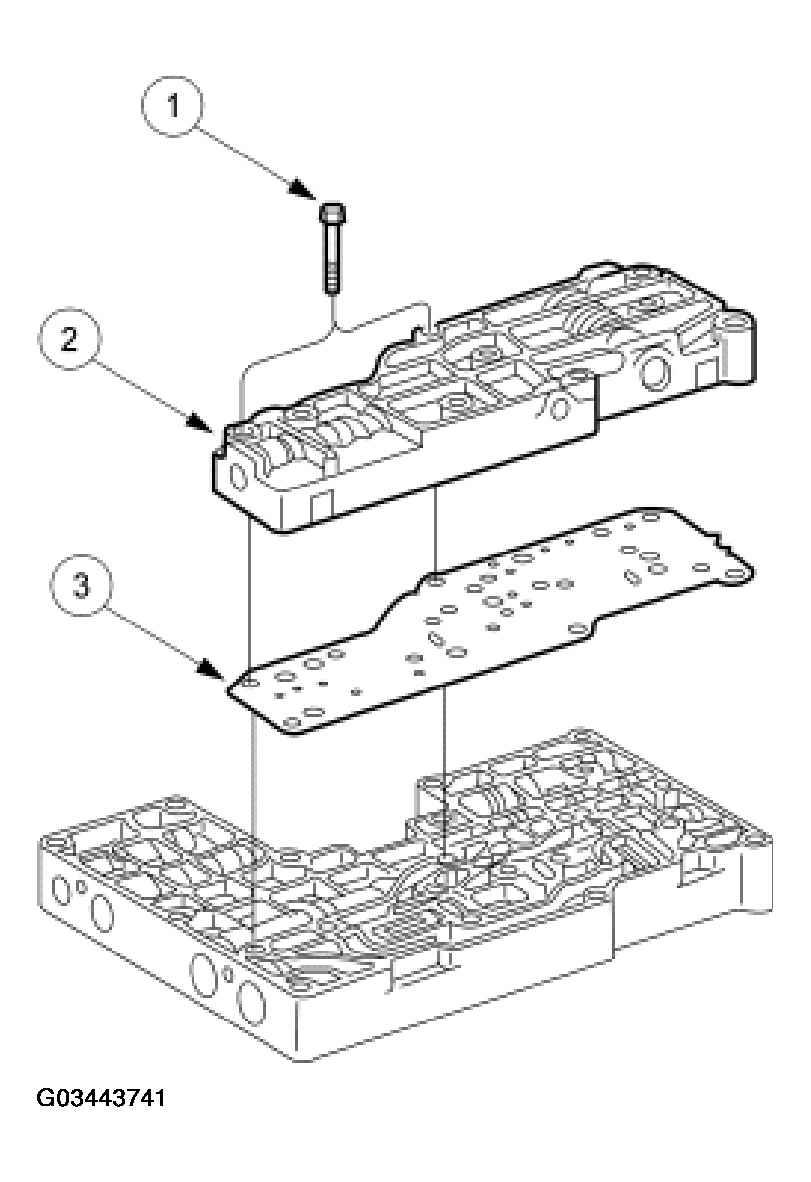 1

2

3

G03443741