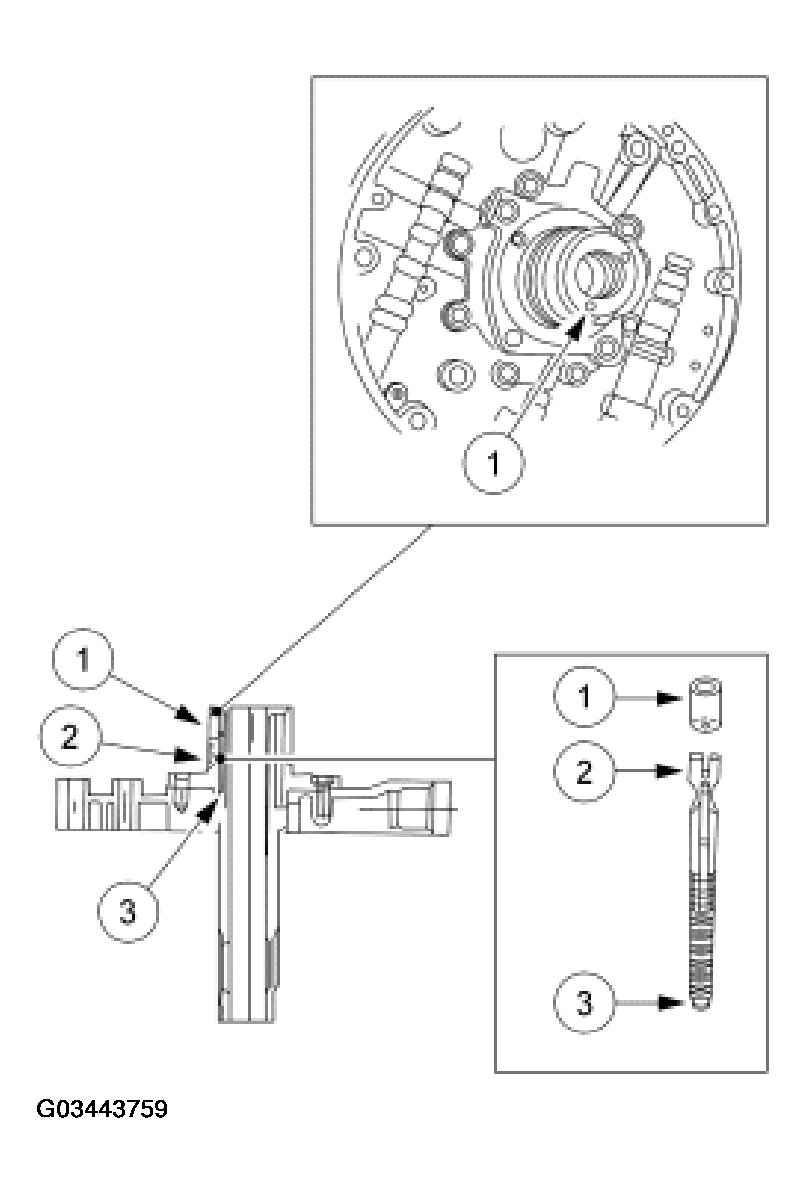 1

1
2
3

1
2
3

G03443759