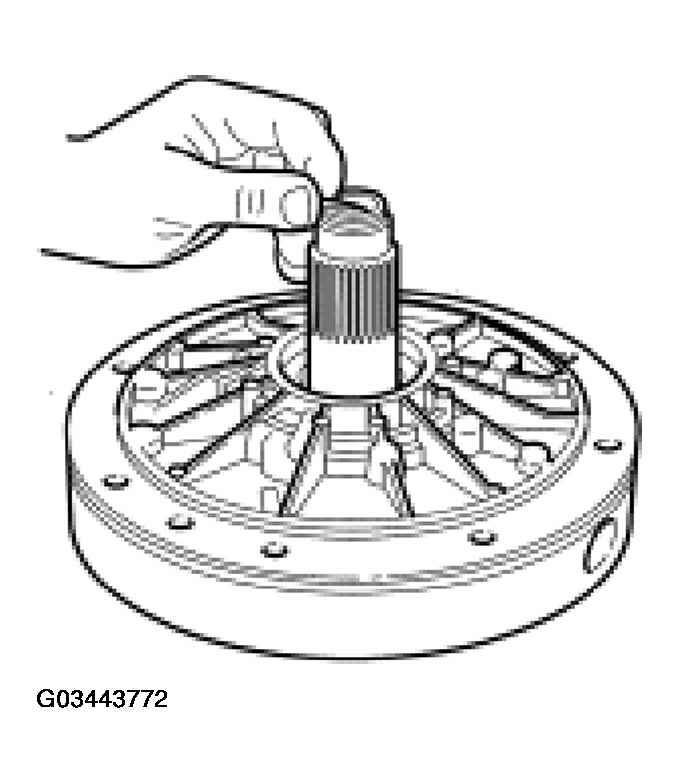 G03443772