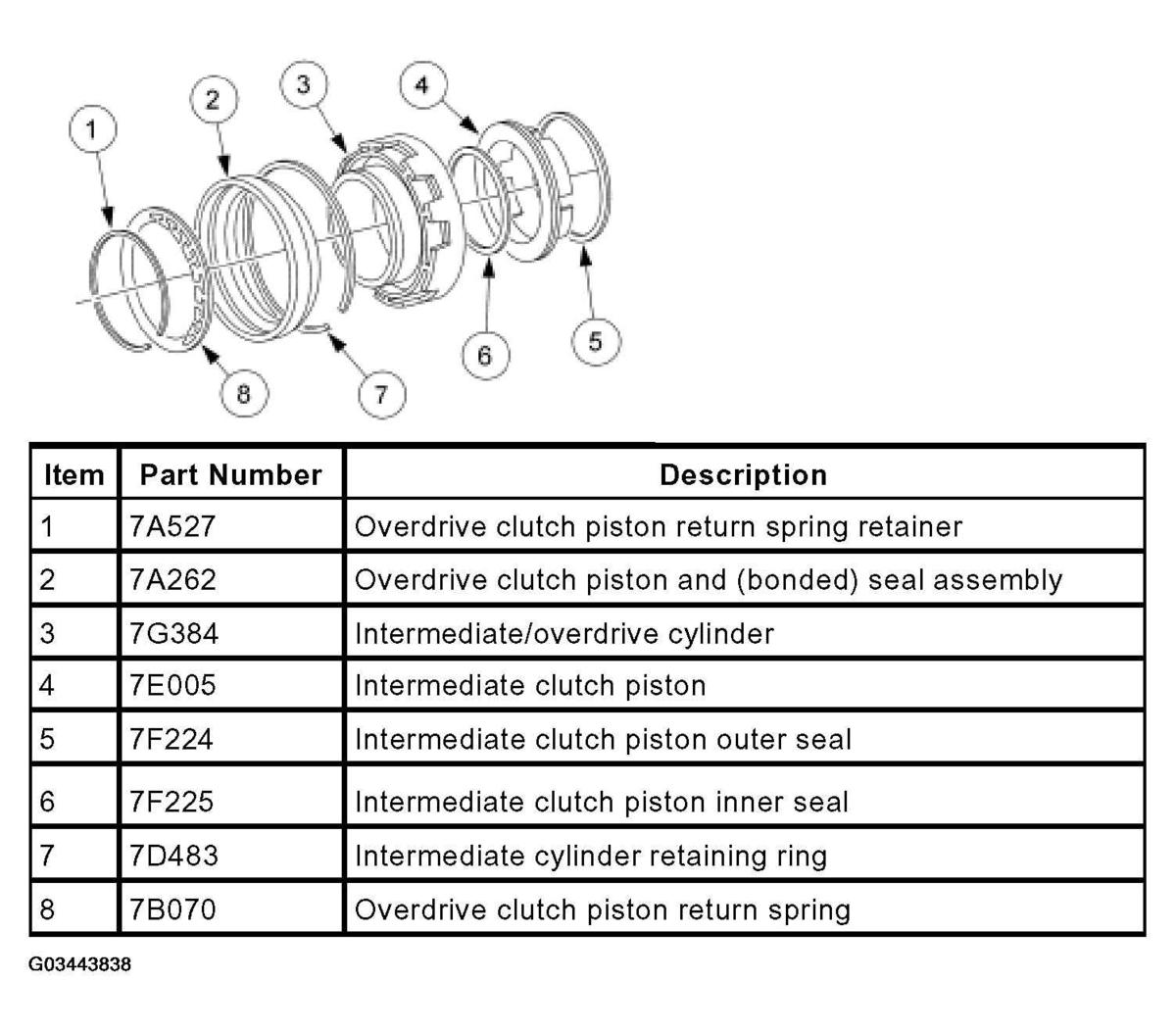 1
2
3
4
5
6
7
8

| Item | Part Number | Description |
|---|---|---|
| 1 | 7A527 | Overdrive clutch piston return spring retainer |
| 2 | 7A262 | Overdrive clutch piston and (bonded) seal assembly |
| 3 | 7G384 | Intermediate/overdrive cylinder |
| 4 | 7E005 | Intermediate clutch piston |
| 5 | 7F224 | Intermediate clutch piston outer seal |
| 6 | 7F225 | Intermediate clutch piston inner seal |
| 7 | 7D483 | Intermediate cylinder retaining ring |
| 8 | 7B070 | Overdrive clutch piston return spring |

G03443838