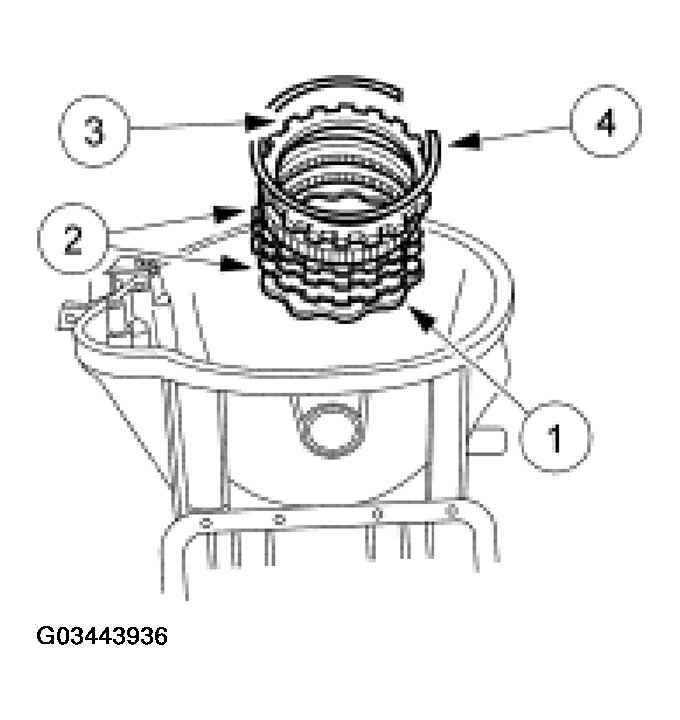 3
4
2
1
G03443936