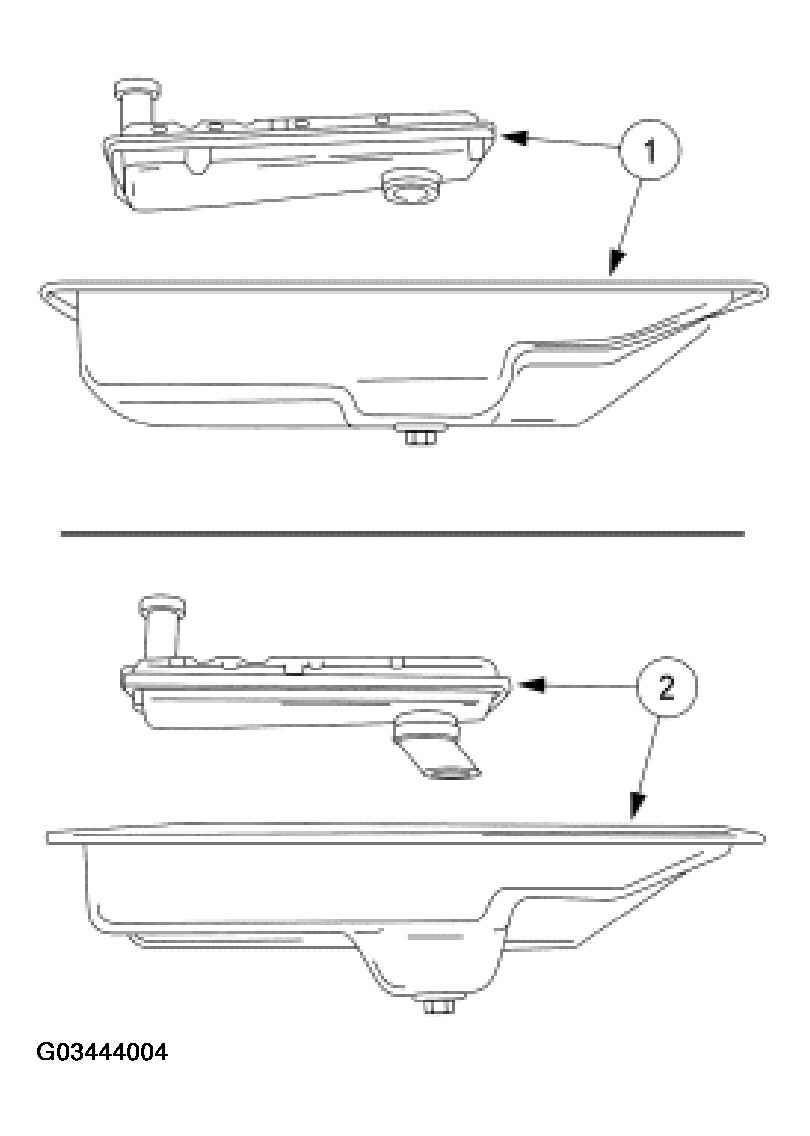 1

2

G03444004