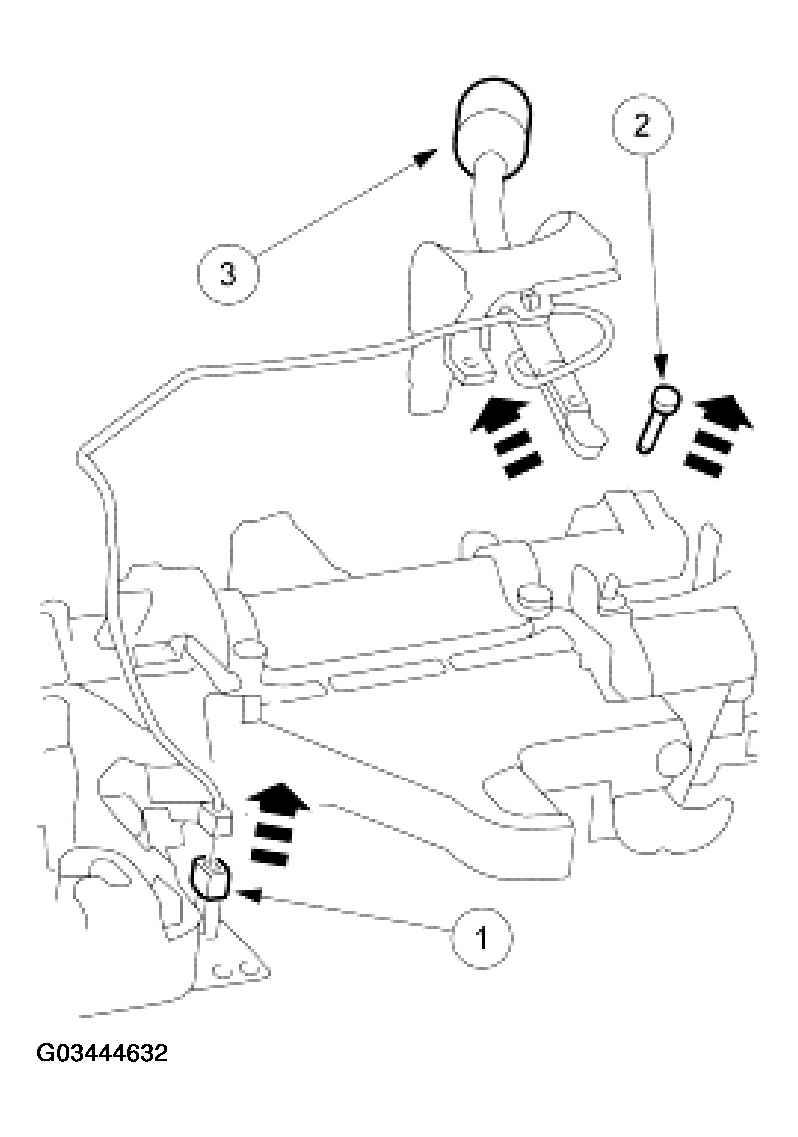 2

3

1

G03444632