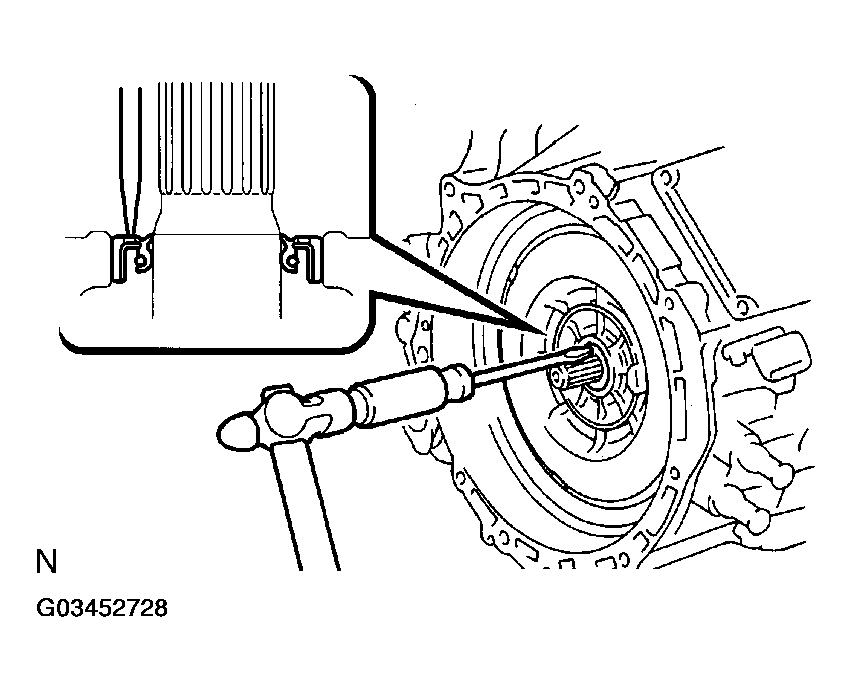 N

G03452728