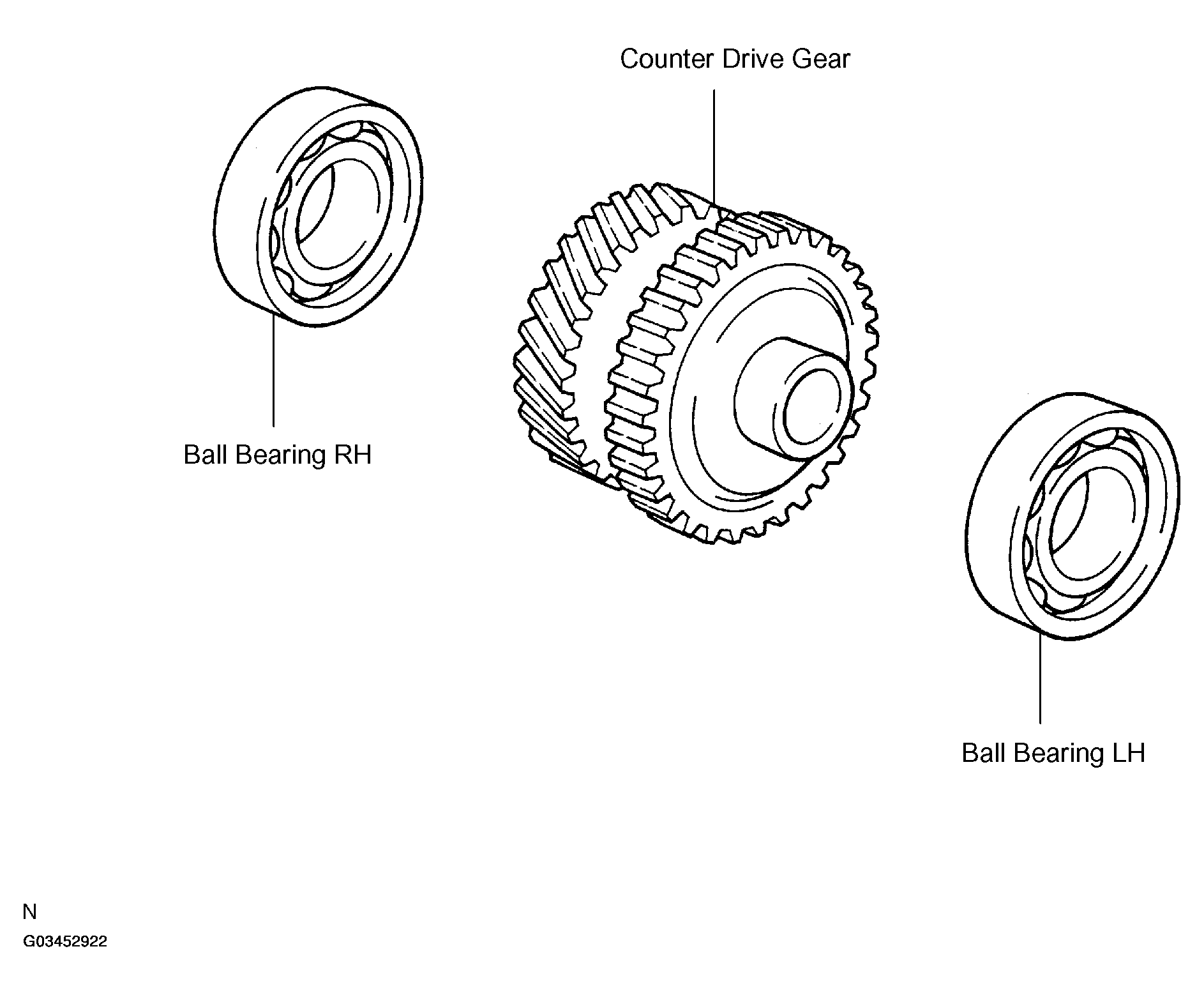 Counter Drive Gear

Ball Bearing RH

Ball Bearing LH

N

G03452922