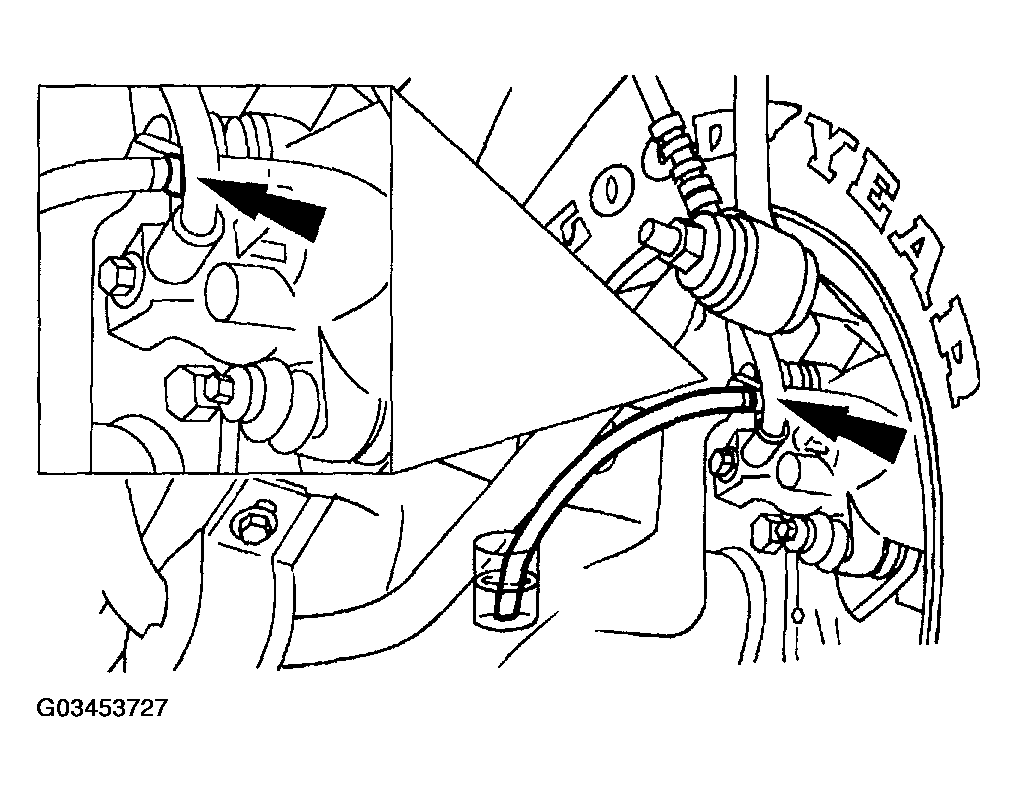 GOODYEAR

G03453727