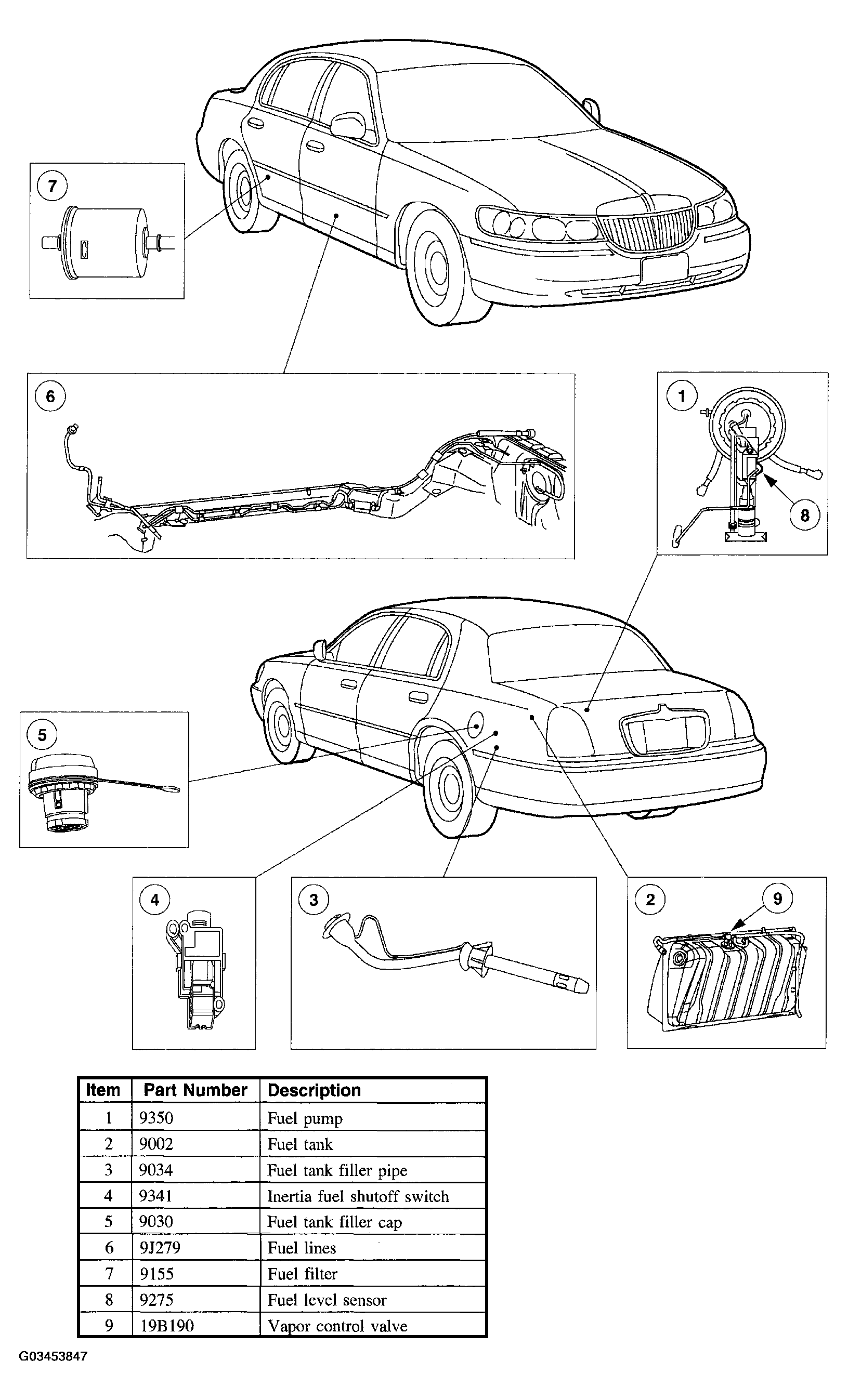 7

6

1

8

5

4

3

2

9

| Item | Part Number | Description |
|---|---|---|
| 1 | 9350 | Fuel pump |
| 2 | 9002 | Fuel tank |
| 3 | 9034 | Fuel tank filler pipe |
| 4 | 9341 | Inertia fuel shutoff switch |
| 5 | 9030 | Fuel tank filler cap |
| 6 | 9J279 | Fuel lines |
| 7 | 9155 | Fuel filter |
| 8 | 9275 | Fuel level sensor |
| 9 | 19B190 | Vapor control valve |

G03453847