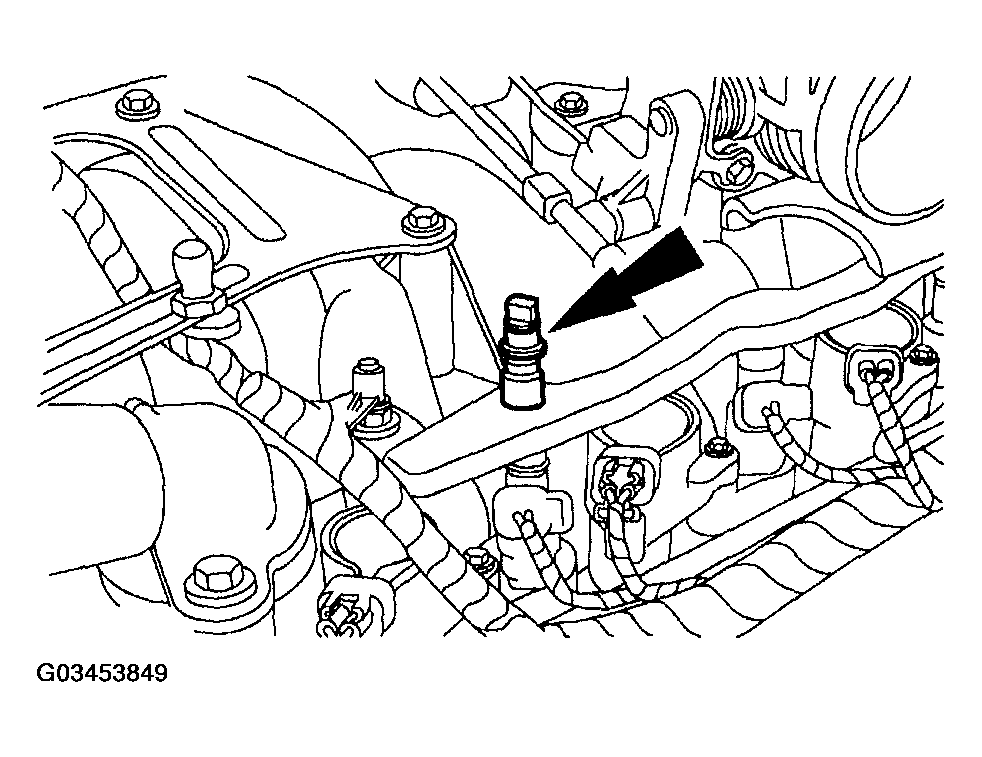 G03453849