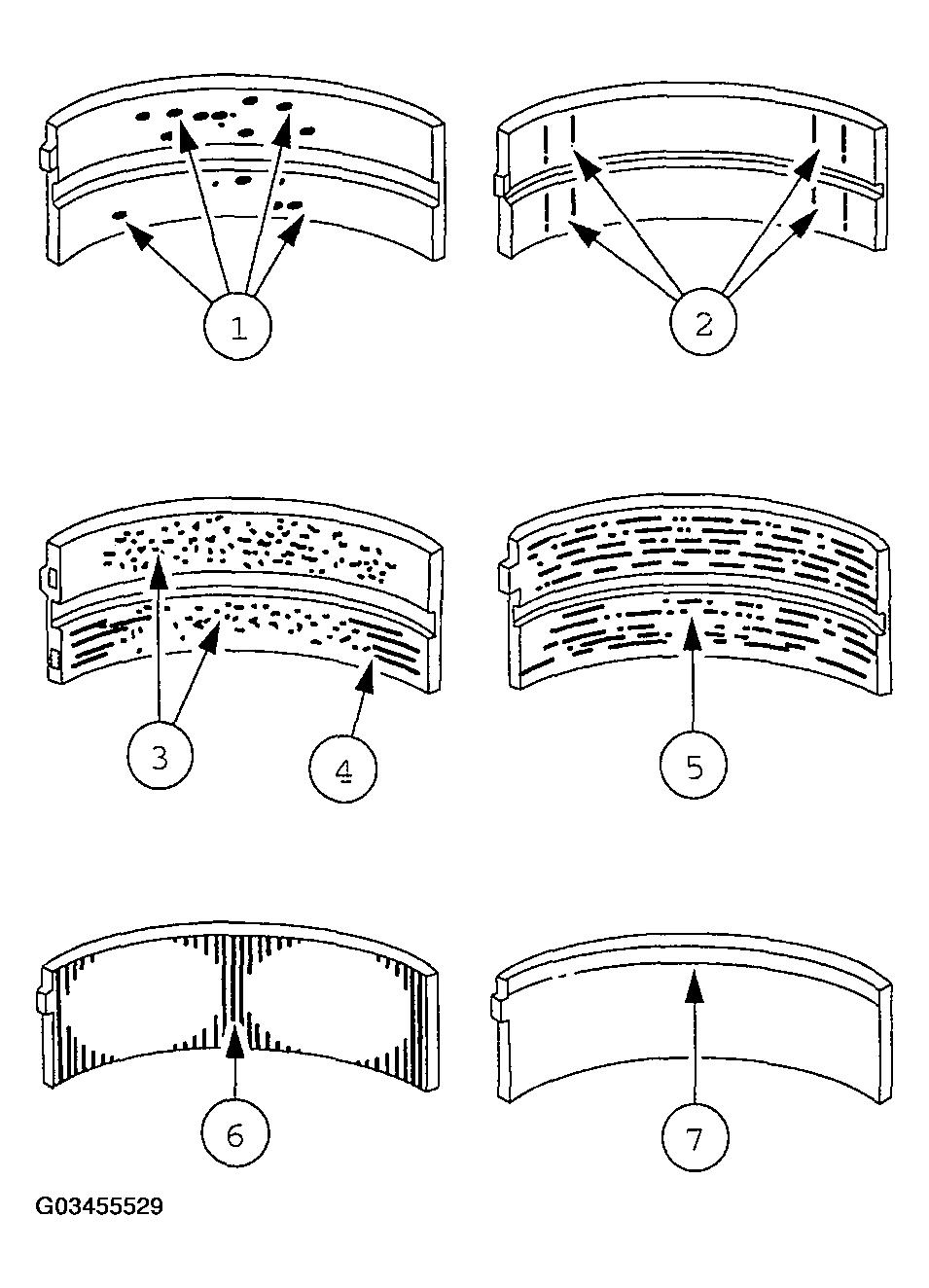 1
2
3
4
5
6
7
G03455529