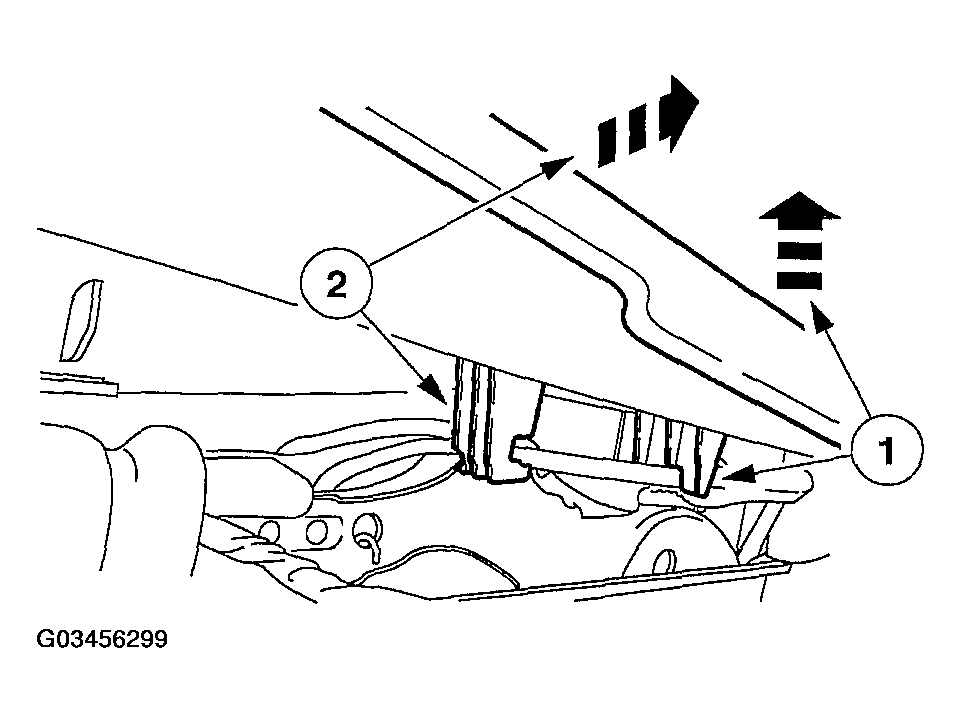 2

1

G03456299