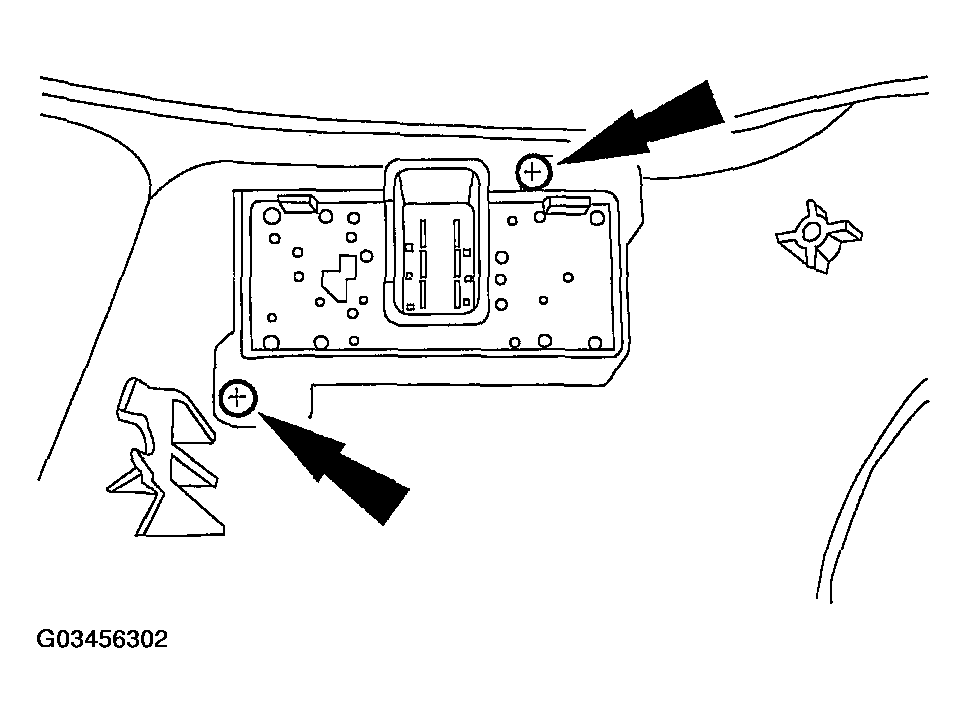 G03456302