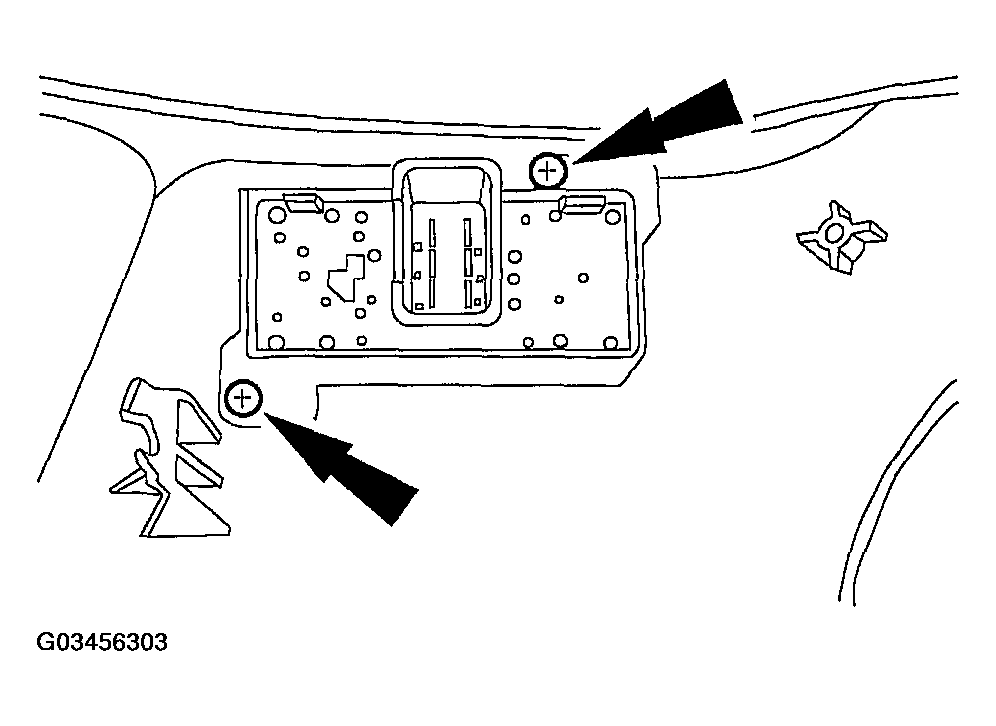 G03456303