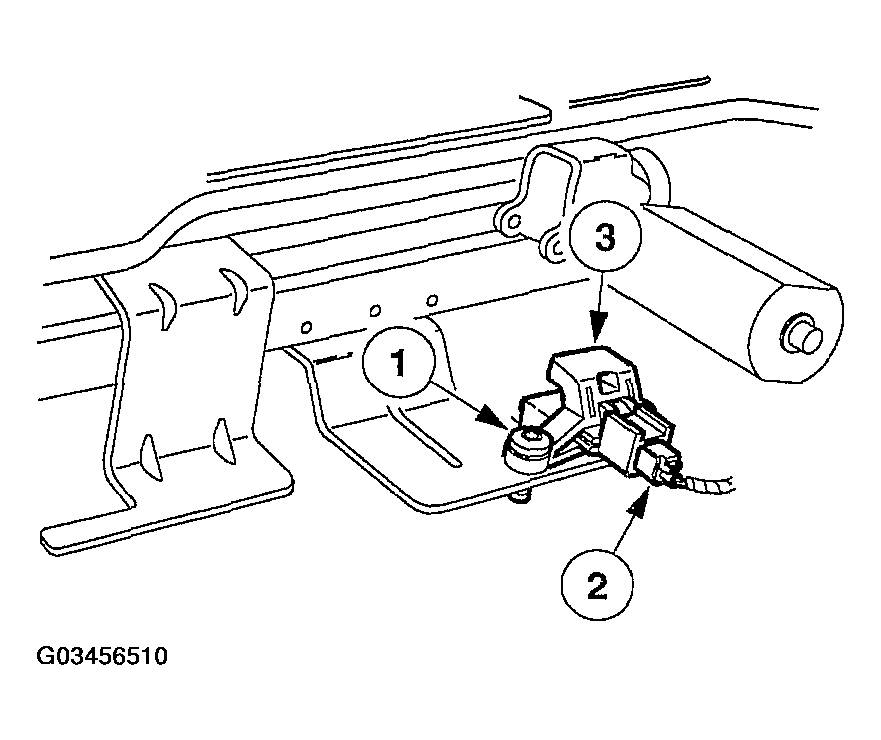 3

1

2

G03456510