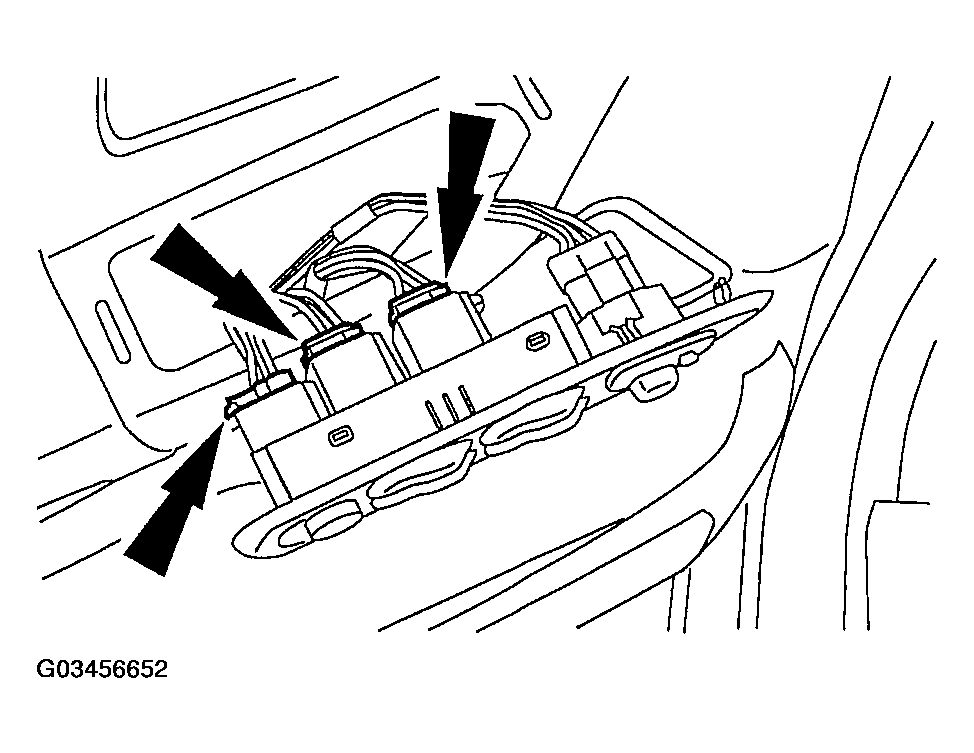 G03456652