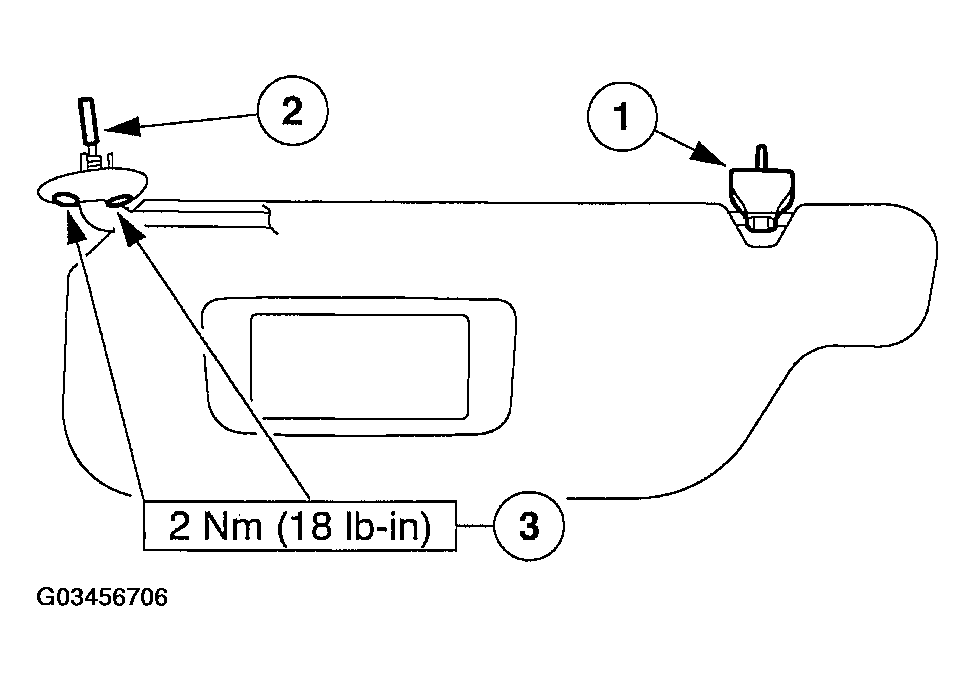 2

1

2 Nm (18 lb-in)

3

G03456706