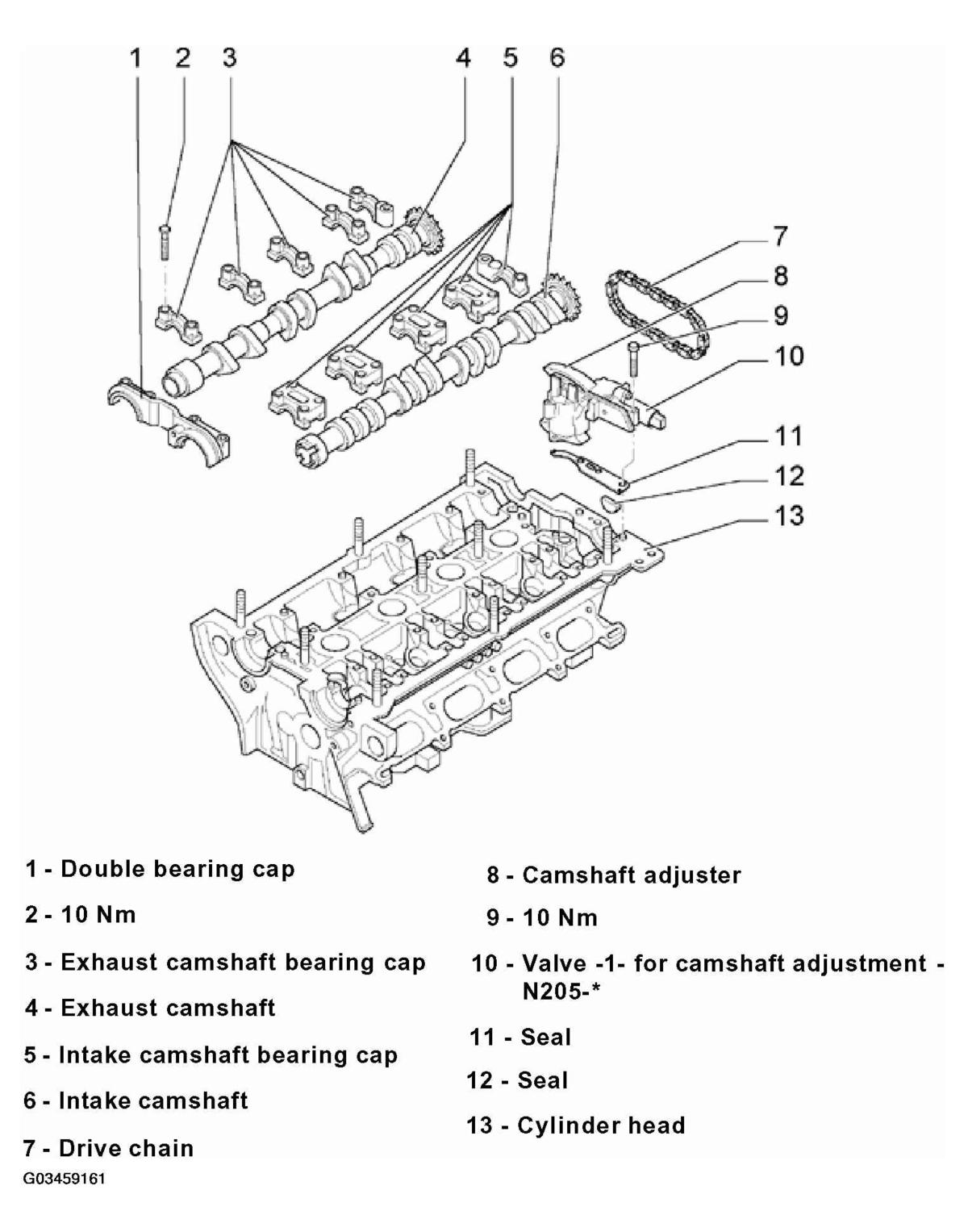 1 2 3 4 5 6

7
8
9
10
11
12
13

1 - Double bearing cap

2 - 10 Nm

3 - Exhaust camshaft bearing cap

4 - Exhaust camshaft

5 - Intake camshaft bearing cap

6 - Intake camshaft

7 - Drive chain

8 - Camshaft adjuster

9 - 10 Nm

10 - Valve -1- for camshaft adjustment - N205-*

11 - Seal

12 - Seal

13 - Cylinder head

G03459161