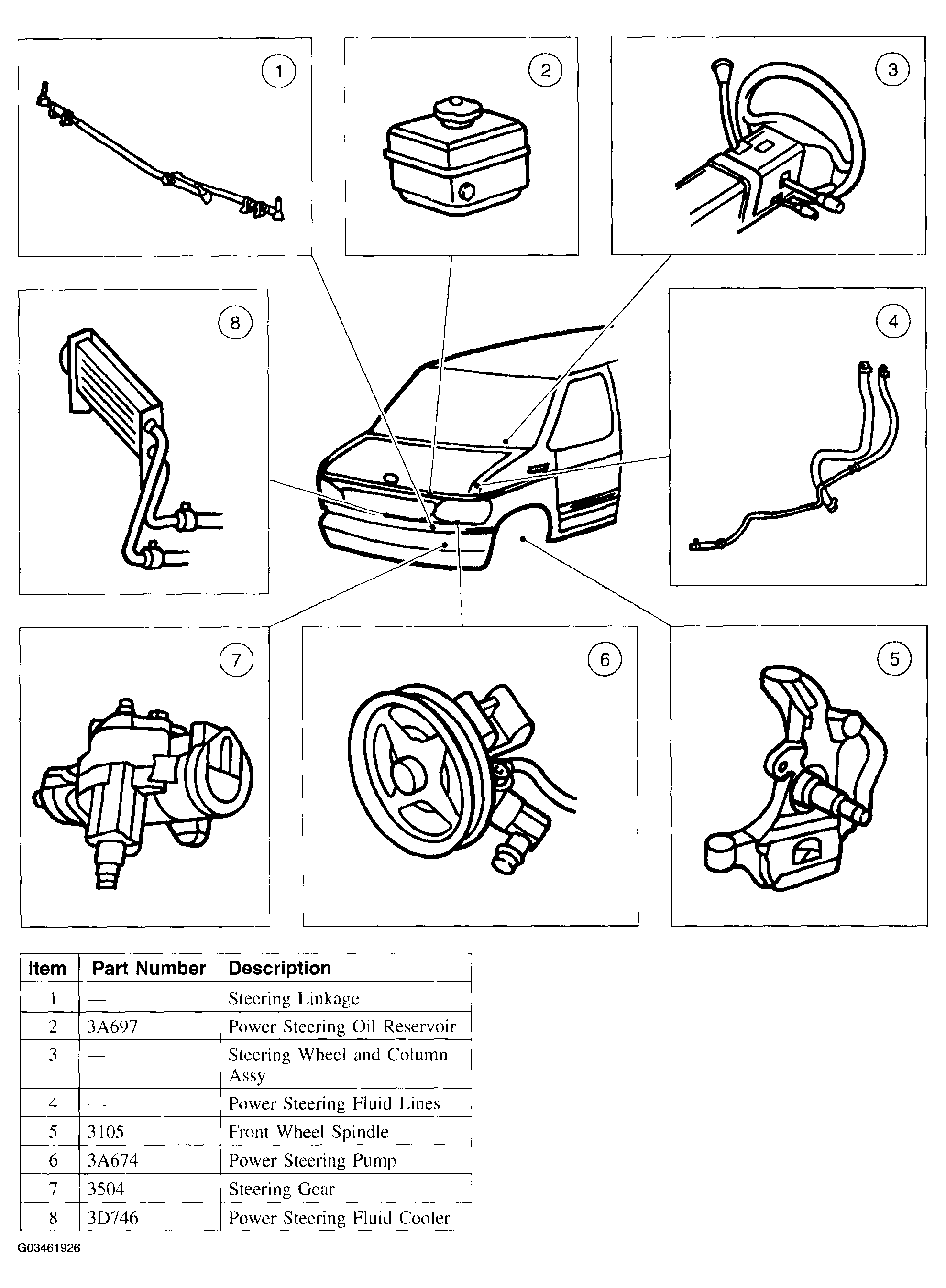 1

2

3

8

4

7

6

5

| Item | Part Number | Description |
|---|---|---|
| 1 | — | Steering Linkage |
| 2 | 3A697 | Power Steering Oil Reservoir |
| 3 | — | Steering Wheel and Column Assy |
| 4 | — | Power Steering Fluid Lines |
| 5 | 3105 | Front Wheel Spindle |
| 6 | 3A674 | Power Steering Pump |
| 7 | 3504 | Steering Gear |
| 8 | 3D746 | Power Steering Fluid Cooler |

G03461926