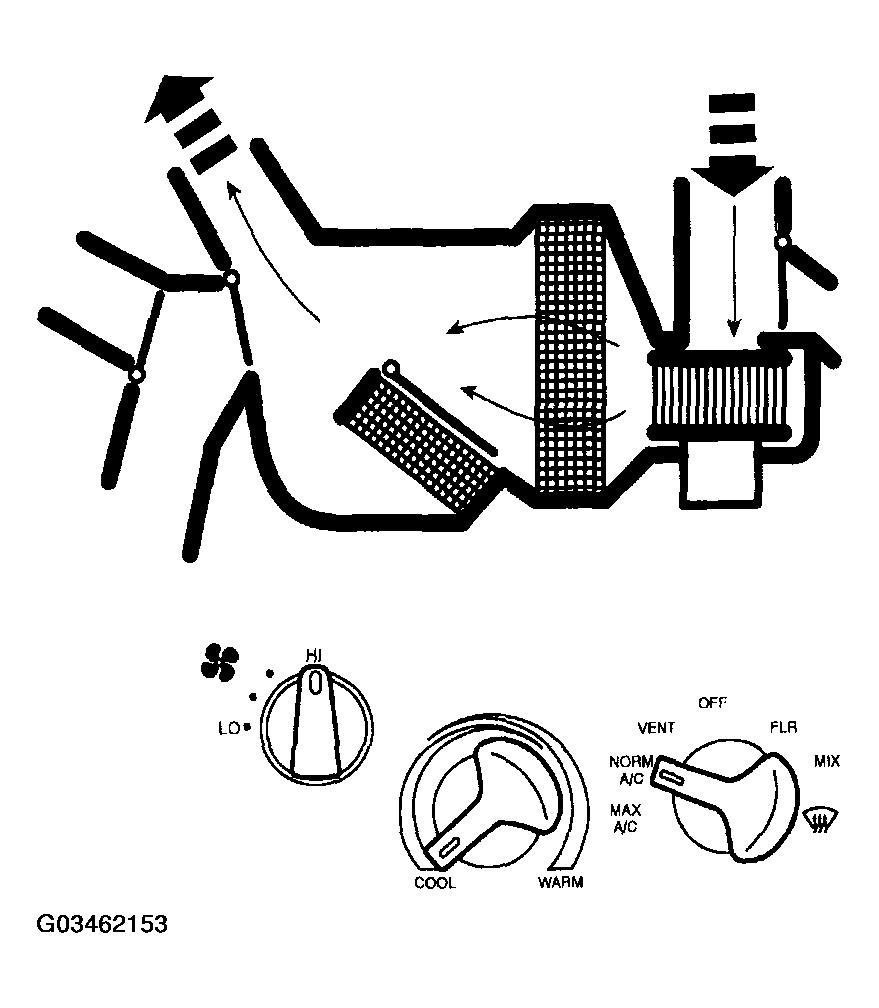 HI
LO
COOL
WARM
OFF
VENT
FLR
NORM A/C
MIX
MAX A/C
G03462153