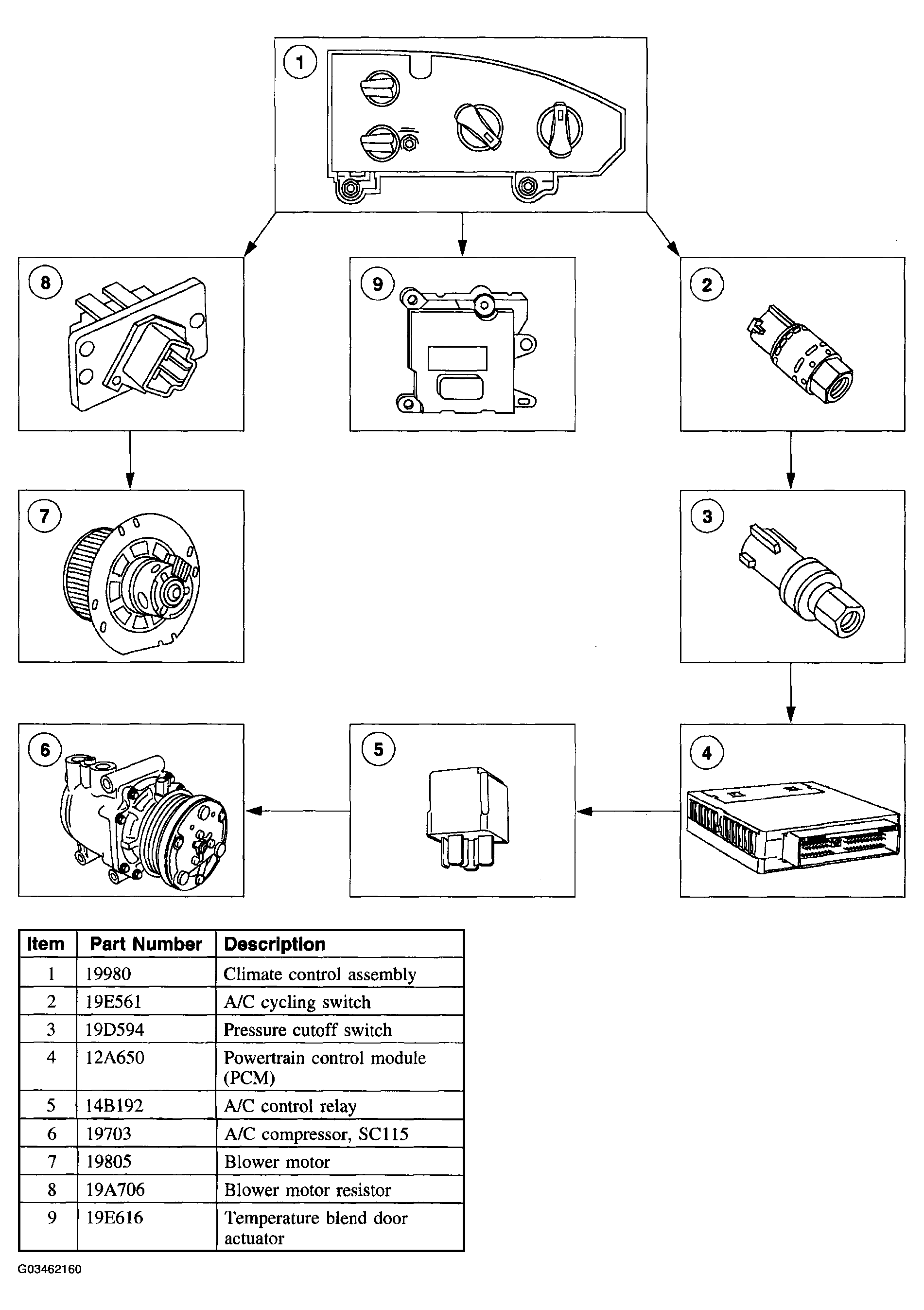 1

8

9

2

7

3

6

5

4

| Item | Part Number | Description |
|---|---|---|
| 1 | 19980 | Climate control assembly |
| 2 | 19E561 | A/C cycling switch |
| 3 | 19D594 | Pressure cutoff switch |
| 4 | 12A650 | Powertrain control module (PCM) |
| 5 | 14B192 | A/C control relay |
| 6 | 19703 | A/C compressor, SC115 |
| 7 | 19805 | Blower motor |
| 8 | 19A706 | Blower motor resistor |
| 9 | 19E616 | Temperature blend door actuator |

G03462160