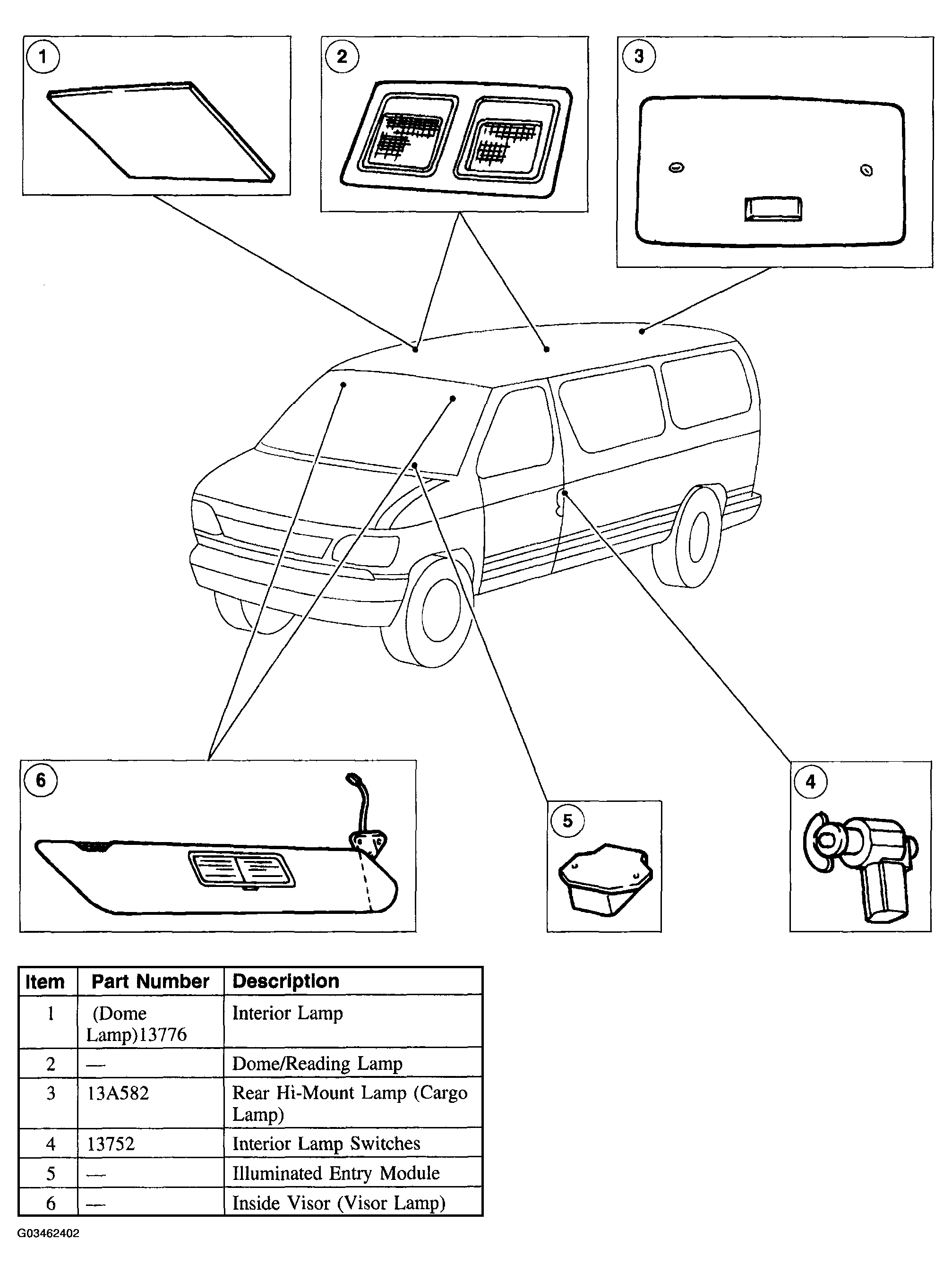 1

2

3

6

5

4

| Item | Part Number | Description |
|---|---|---|
| 1 | (Dome Lamp)13776 | Interior Lamp |
| 2 | — | Dome/Reading Lamp |
| 3 | 13A582 | Rear Hi-Mount Lamp (Cargo Lamp) |
| 4 | 13752 | Interior Lamp Switches |
| 5 | — | Illuminated Entry Module |
| 6 | — | Inside Visor (Visor Lamp) |

G03462402