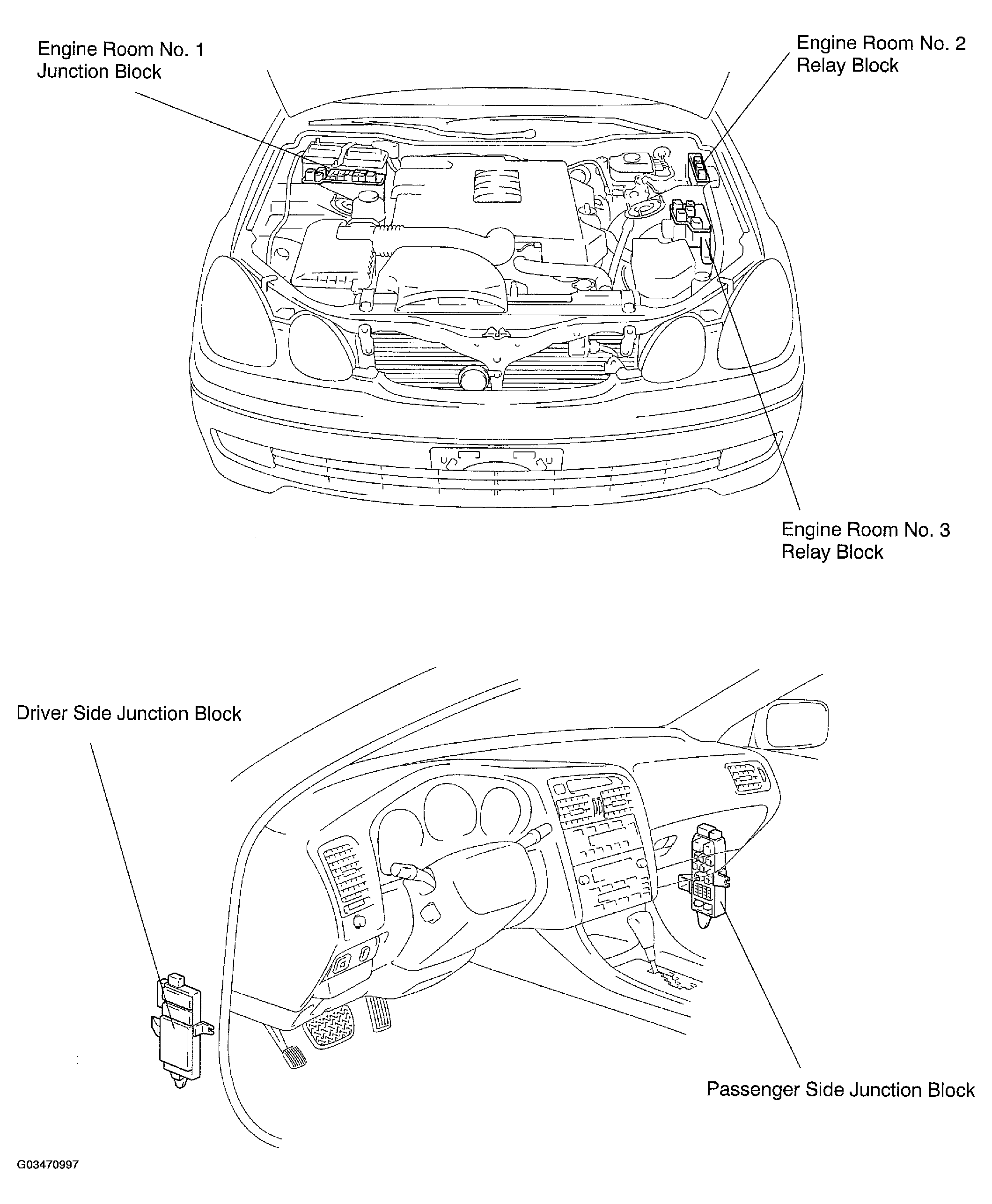 Engine Room No. 1
Junction Block

Engine Room No. 2
Relay Block

Engine Room No. 3
Relay Block

Driver Side Junction Block

Passenger Side Junction Block

G03470997