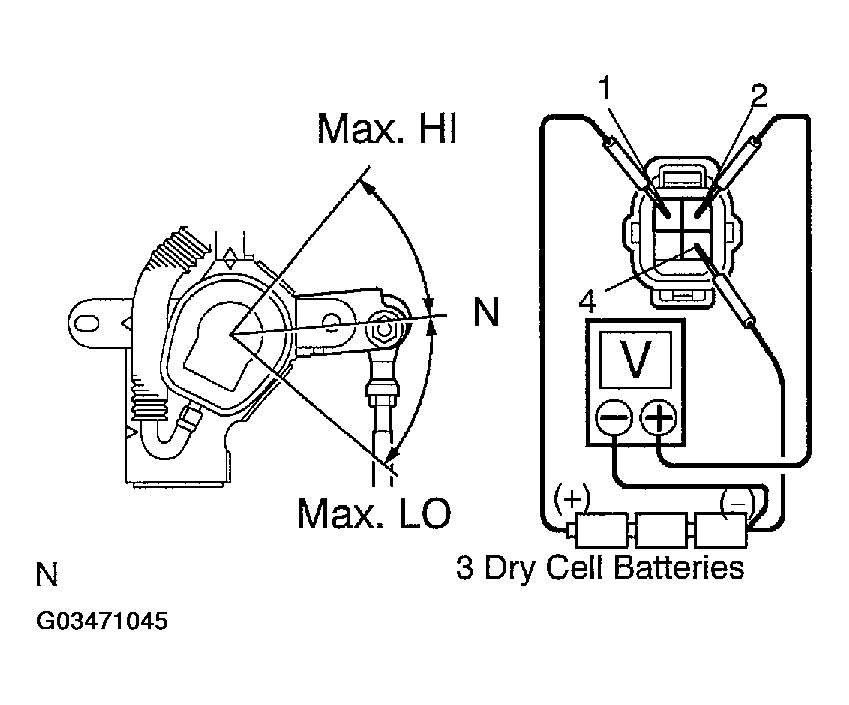 Max. HI
N
Max. LO
1
2
4
V
(+)
(−)
3 Dry Cell Batteries
N
G03471045