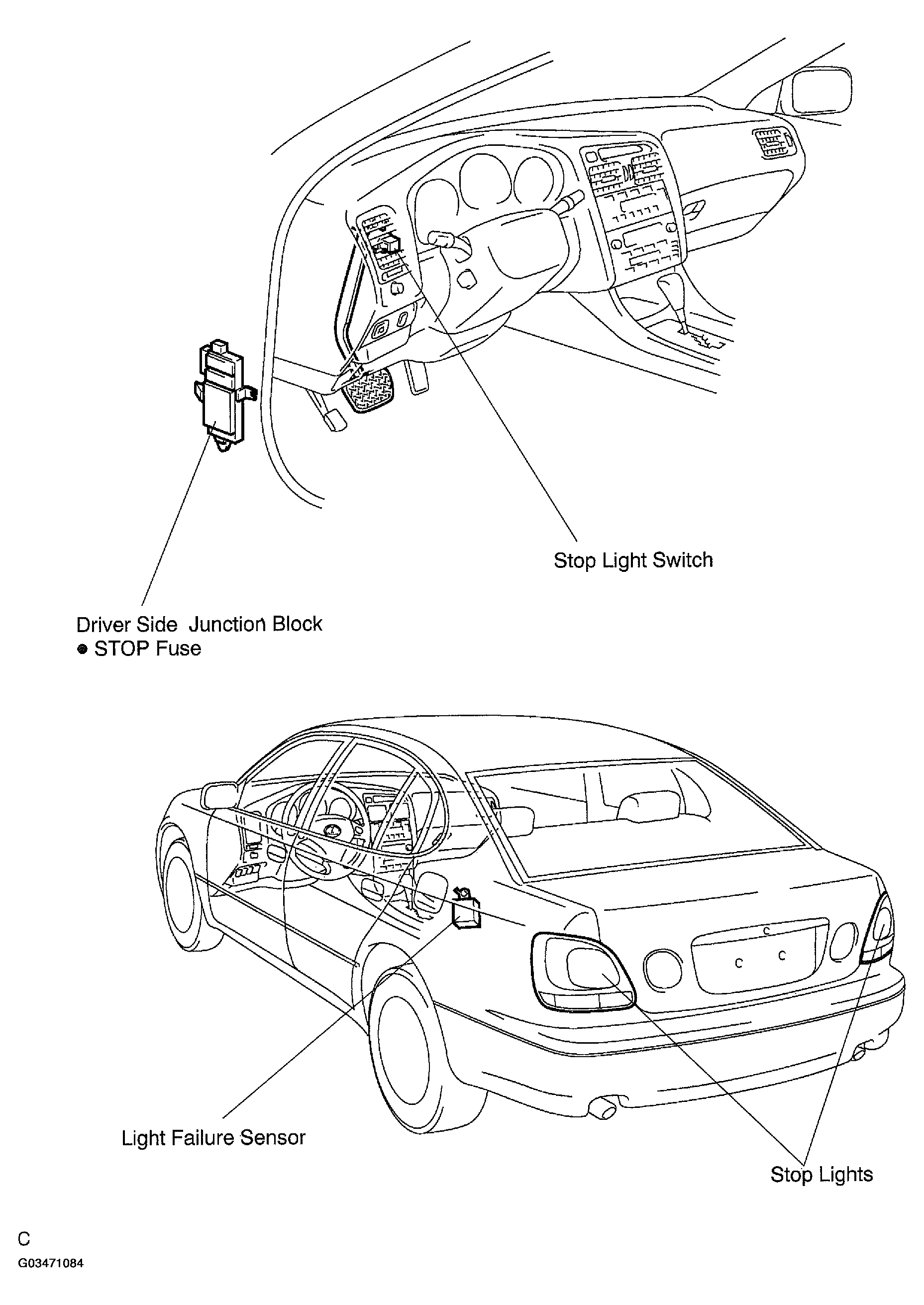 Stop Light Switch

Driver Side Junction Block
● STOP Fuse

Light Failure Sensor

Stop Lights

C
G03471084