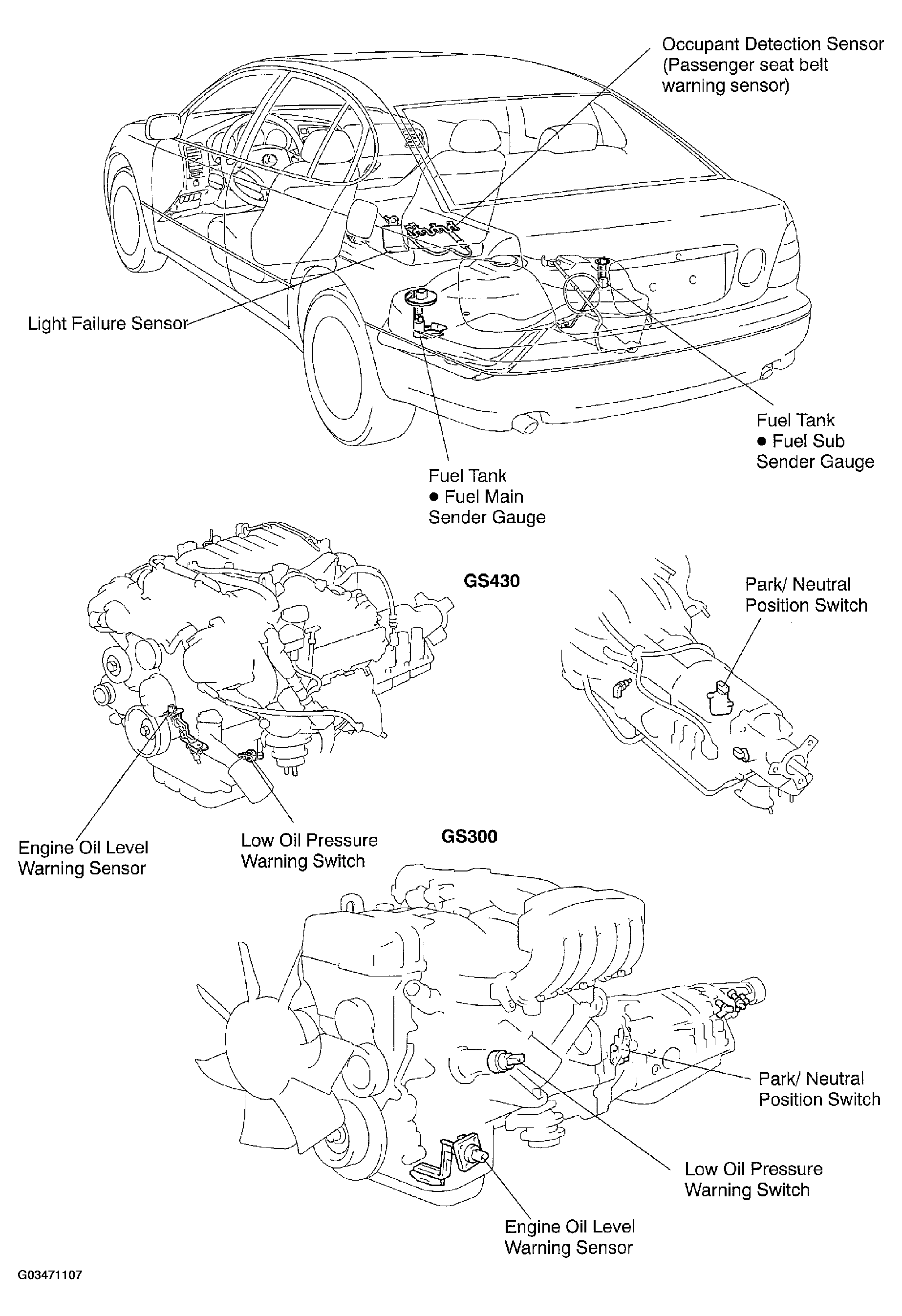 Occupant Detection Sensor (Passenger seat belt warning sensor)

Light Failure Sensor

Fuel Tank
● Fuel Sub Sender Gauge

Fuel Tank
● Fuel Main Sender Gauge

GS430

Park/ Neutral Position Switch

Engine Oil Level Warning Sensor

Low Oil Pressure Warning Switch

GS300

Park/ Neutral Position Switch

Low Oil Pressure Warning Switch

Engine Oil Level Warning Sensor

G03471107