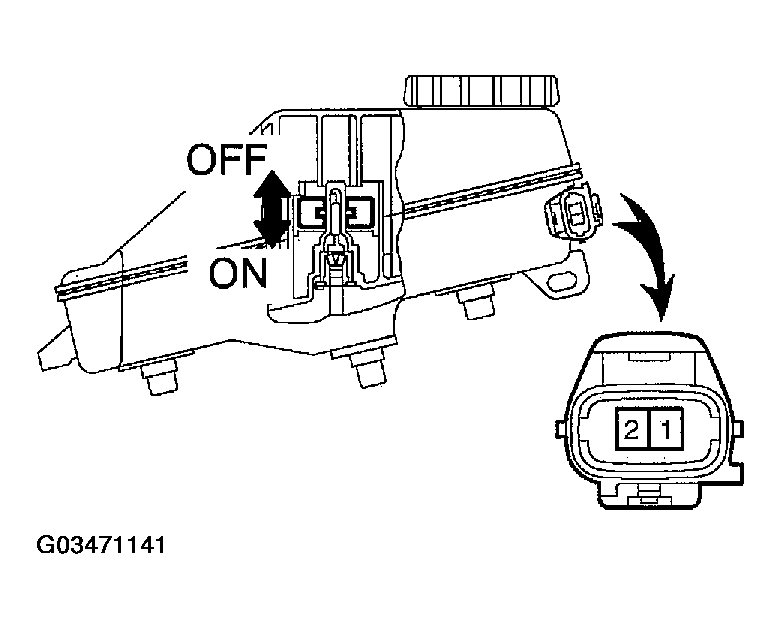 OFF
ON
2 1
G03471141