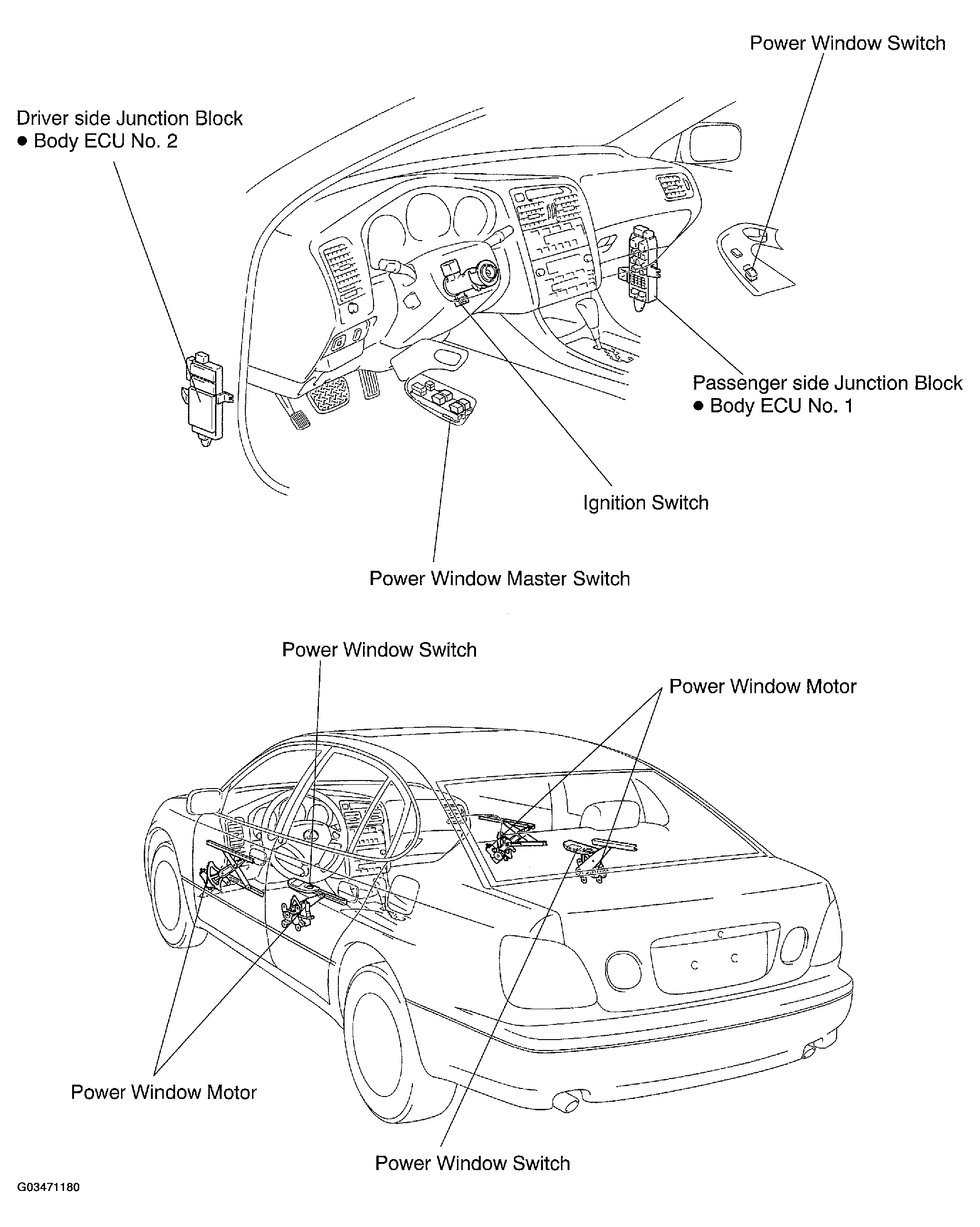 Power Window Switch

Driver side Junction Block
● Body ECU No. 2

Passenger side Junction Block
● Body ECU No. 1

Ignition Switch

Power Window Master Switch

Power Window Switch

Power Window Motor

Power Window Motor

Power Window Switch

G03471180