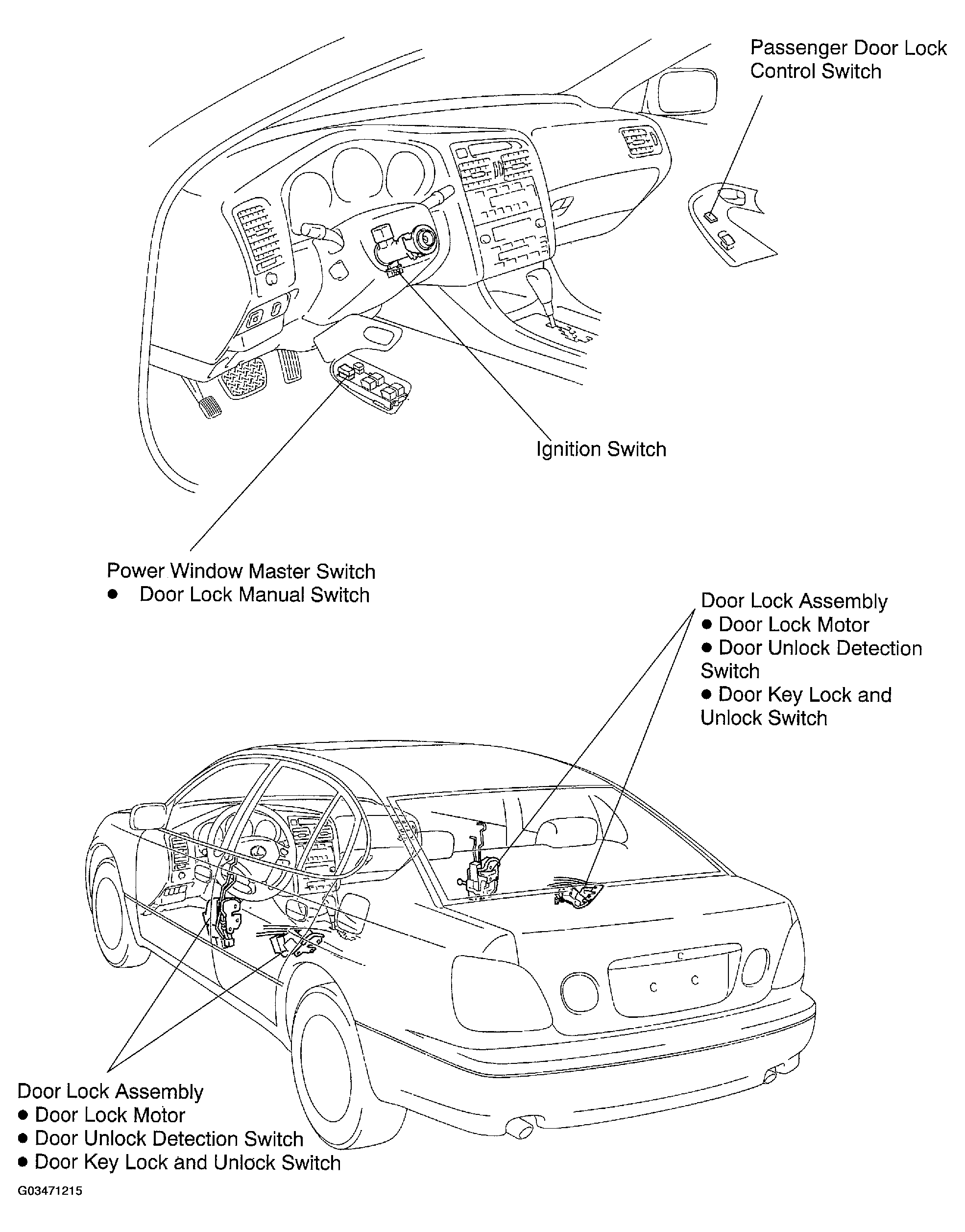 Passenger Door Lock Control Switch

Ignition Switch

Power Window Master Switch
● Door Lock Manual Switch

Door Lock Assembly
● Door Lock Motor
● Door Unlock Detection Switch
● Door Key Lock and Unlock Switch

Door Lock Assembly
● Door Lock Motor
● Door Unlock Detection Switch
● Door Key Lock and Unlock Switch

G03471215