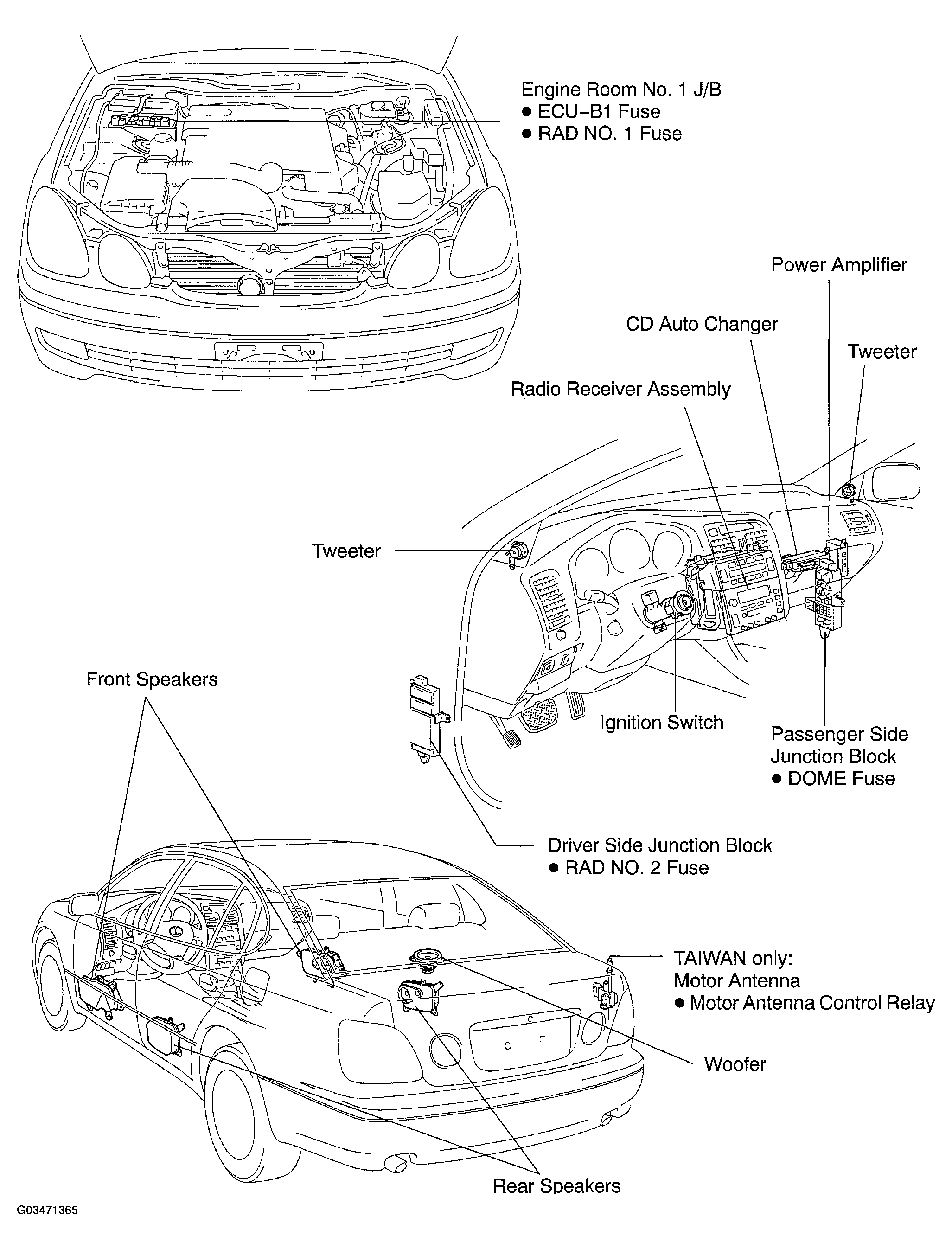 Engine Room No. 1 J/B
● ECU–B1 Fuse
● RAD NO. 1 Fuse

Power Amplifier

CD Auto Changer

Tweeter

Radio Receiver Assembly

Tweeter

Front Speakers

Ignition Switch

Passenger Side Junction Block
● DOME Fuse

Driver Side Junction Block
● RAD NO. 2 Fuse

TAIWAN only:
Motor Antenna
● Motor Antenna Control Relay

Woofer

Rear Speakers

G03471365